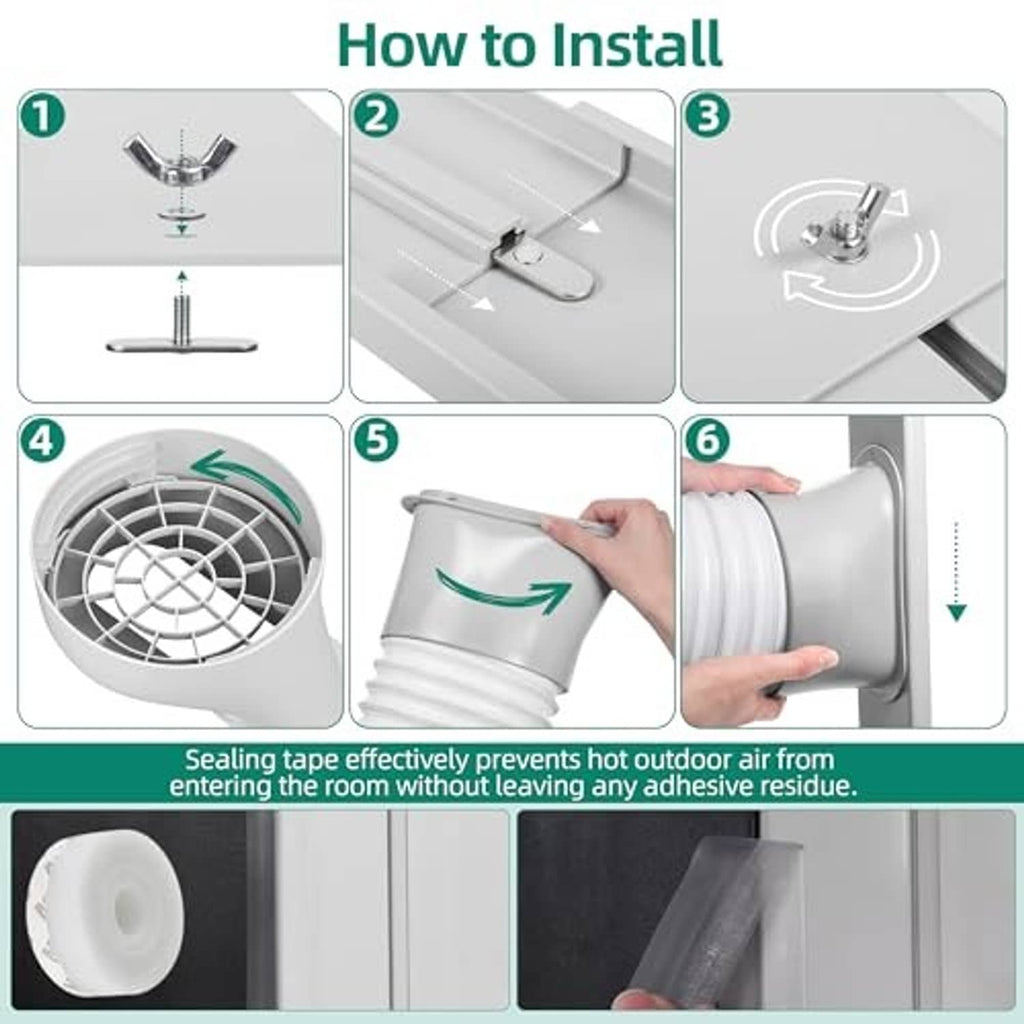 How to Install

1

2

3

4

5

6

Sealing tape effectively prevents hot outdoor air from entering the room without leaving any adhesive residue.