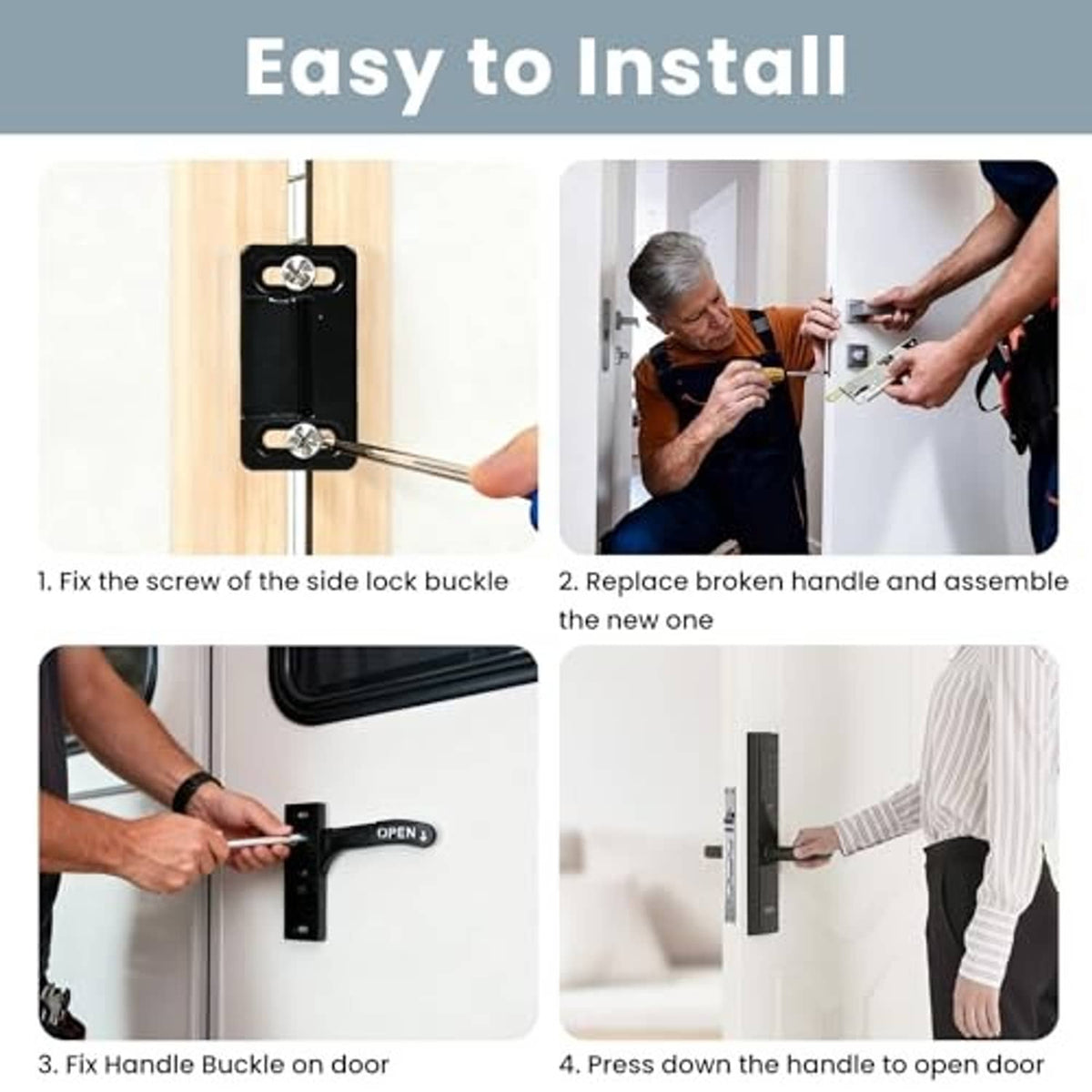 Easy to Install

1. Fix the screw of the side lock buckle

2. Replace broken handle and assemble the new one

OPEN

3. Fix Handle Buckle on door

4. Press down the handle to open door