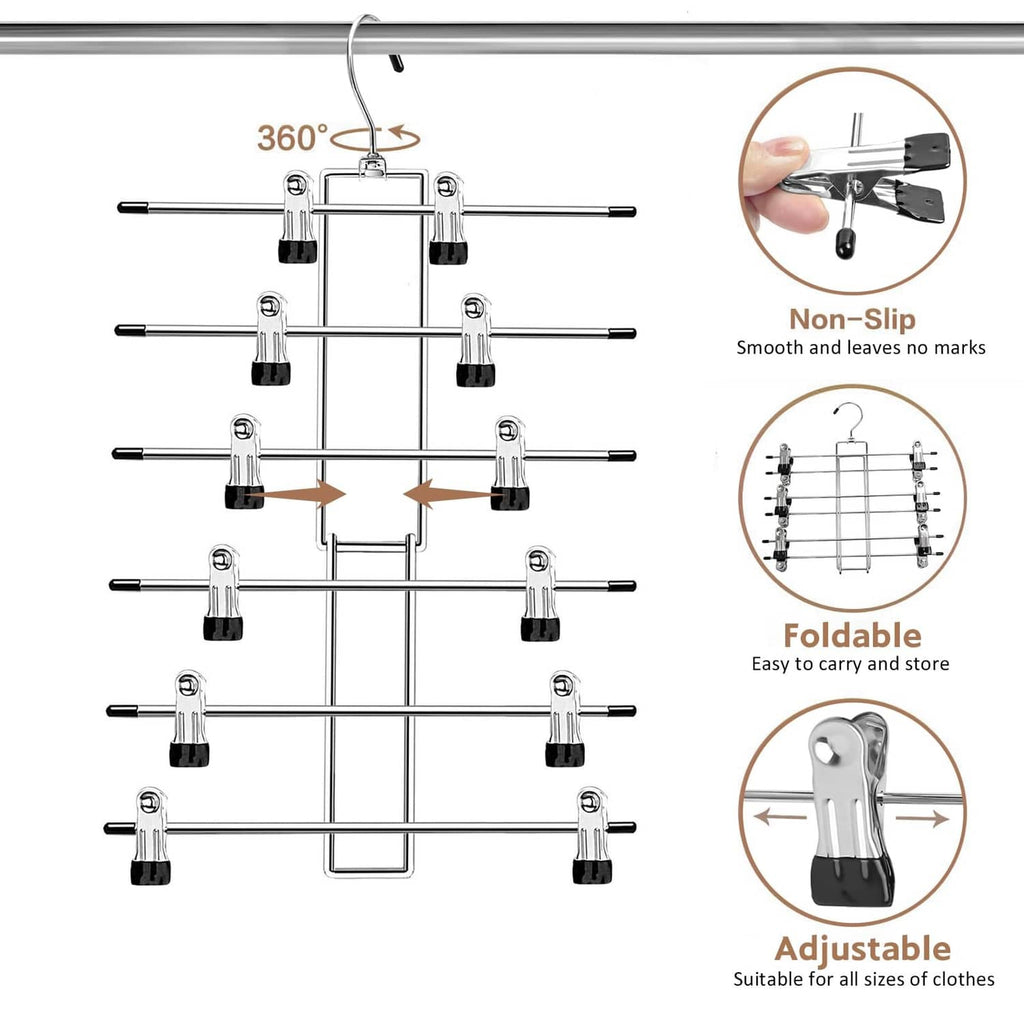 360°

Non-Slip
Smooth and leaves no marks

Foldable
Easy to carry and store

Adjustable
Suitable for all sizes of clothes