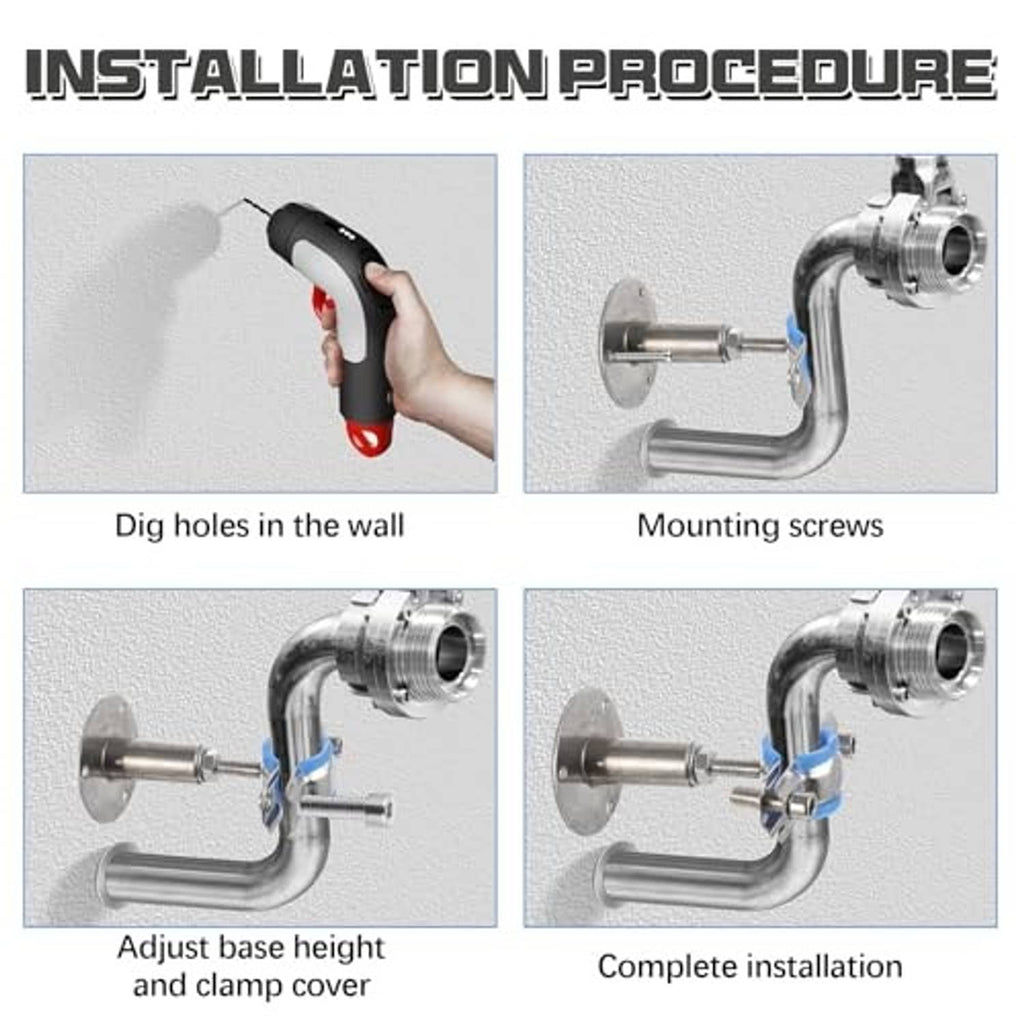 INSTALLATION PROCEDURE

Dig holes in the wall

Mounting screws

Adjust base height
and clamp cover

Complete installation