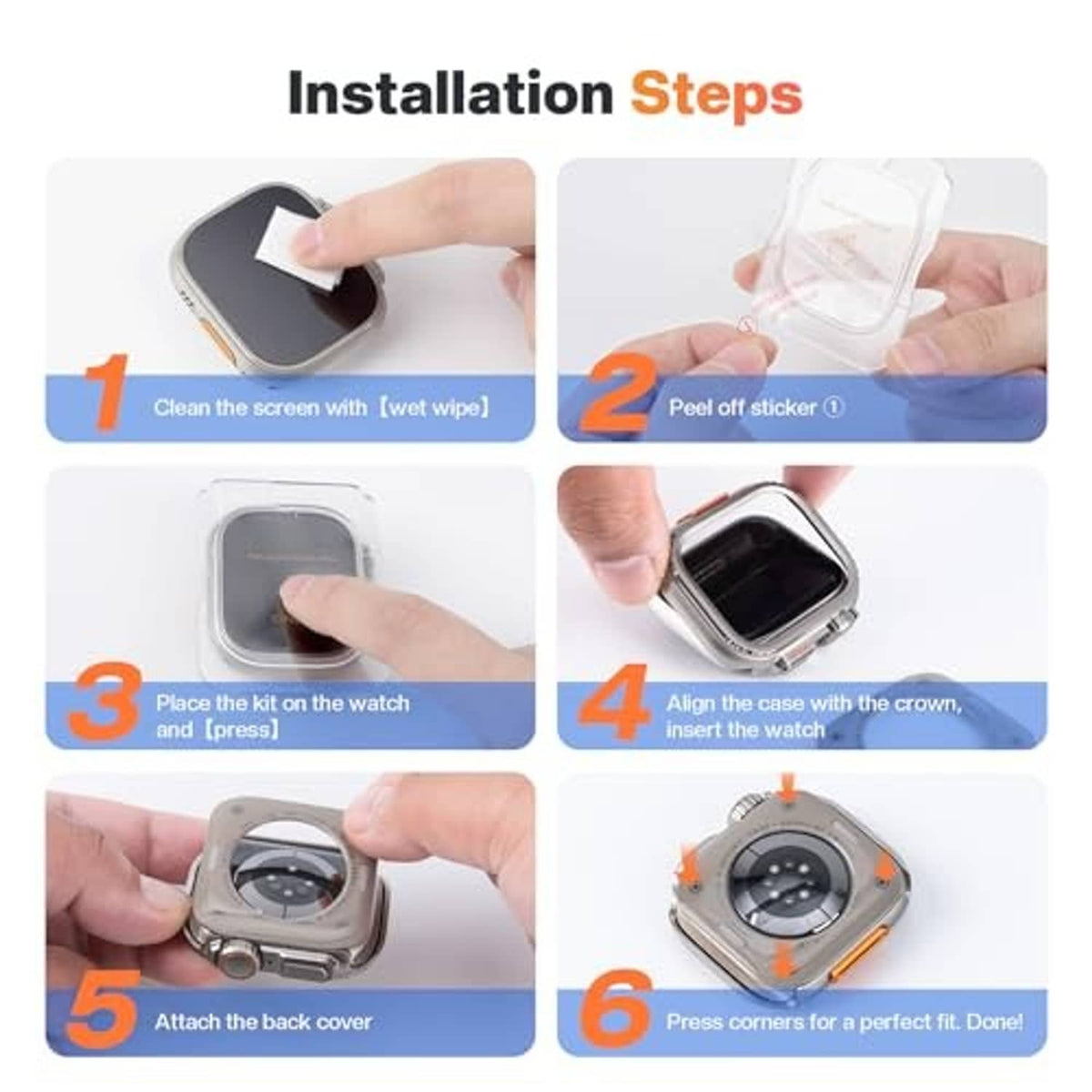 Installation Steps

1 Clean the screen with【wet wipe】

2 Peel off sticker ①

3 Place the kit on the watch and【press】

4 Align the case with the crown, insert the watch

5 Attach the back cover

6 Press corners for a perfect fit. Done!