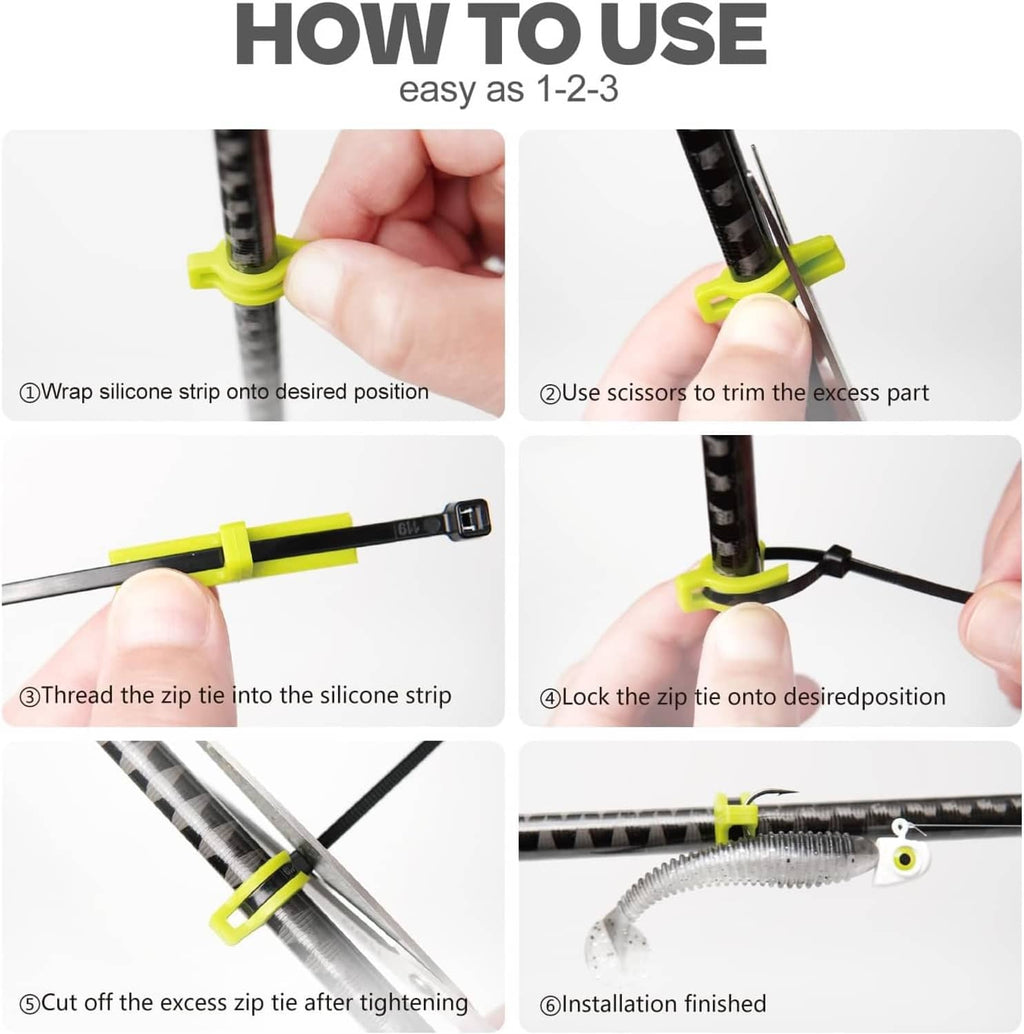 HOW TO USE
easy as 1-2-3

①Wrap silicone strip onto desired position

②Use scissors to trim the excess part

③Thread the zip tie into the silicone strip

④Lock the zip tie onto desiredposition

⑤Cut off the excess zip tie after tightening

⑥Installation finished