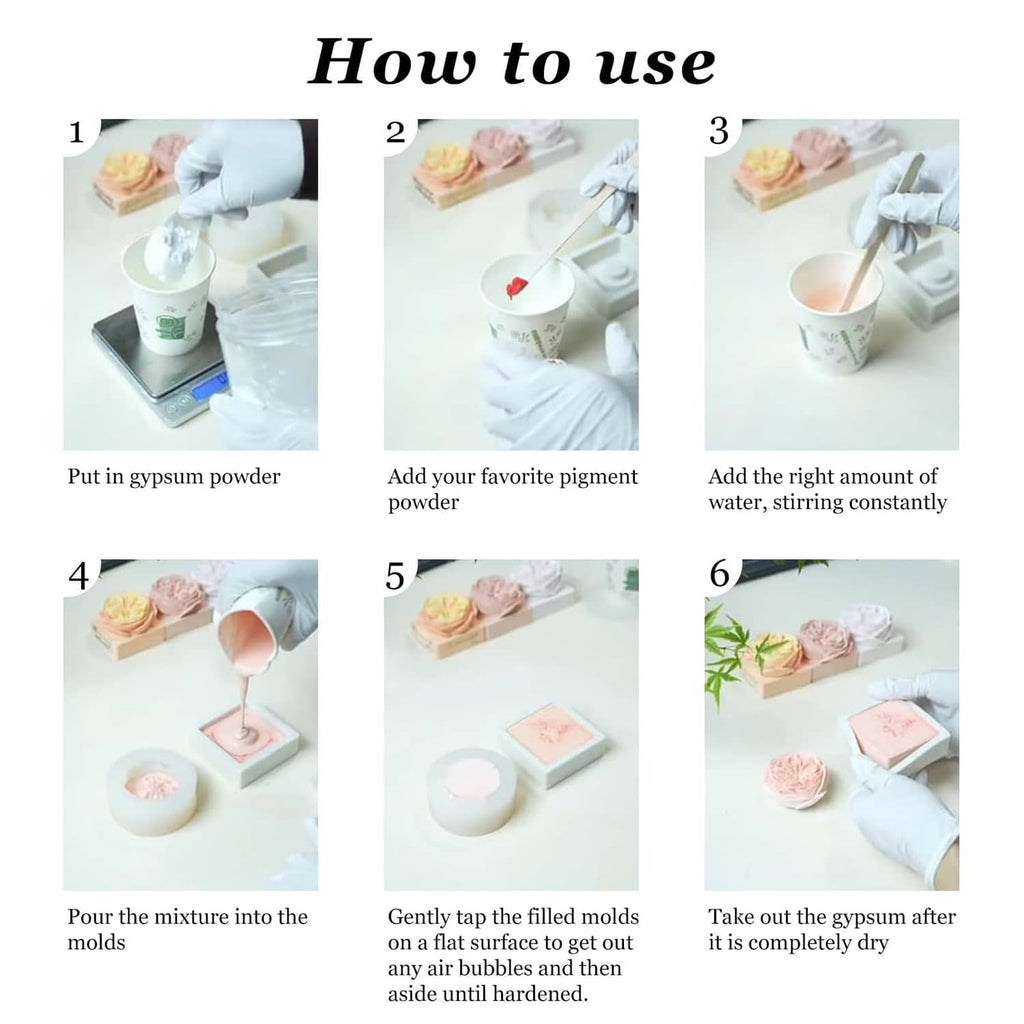 How to use

1

Put in gypsum powder

2

Add your favorite pigment powder

3

Add the right amount of water, stirring constantly

4

Pour the mixture into the molds

5

Gently tap the filled molds on a flat surface to get out any air bubbles and then aside until hardened.

6

Take out the gypsum after it is completely dry