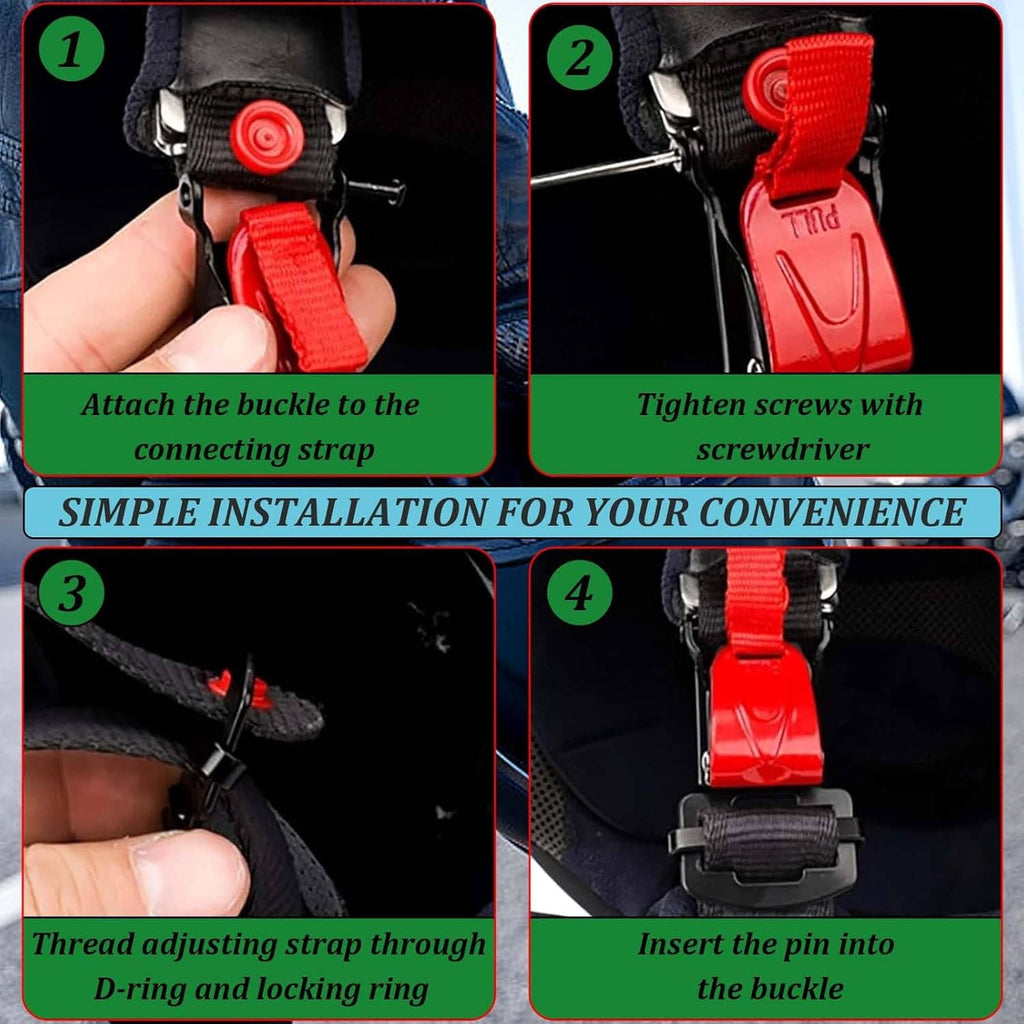 1

Attach the buckle to the connecting strap

2

PULL

Tighten screws with screwdriver

SIMPLE INSTALLATION FOR YOUR CONVENIENCE

3

Thread adjusting strap through D-ring and locking ring

4

Insert the pin into the buckle