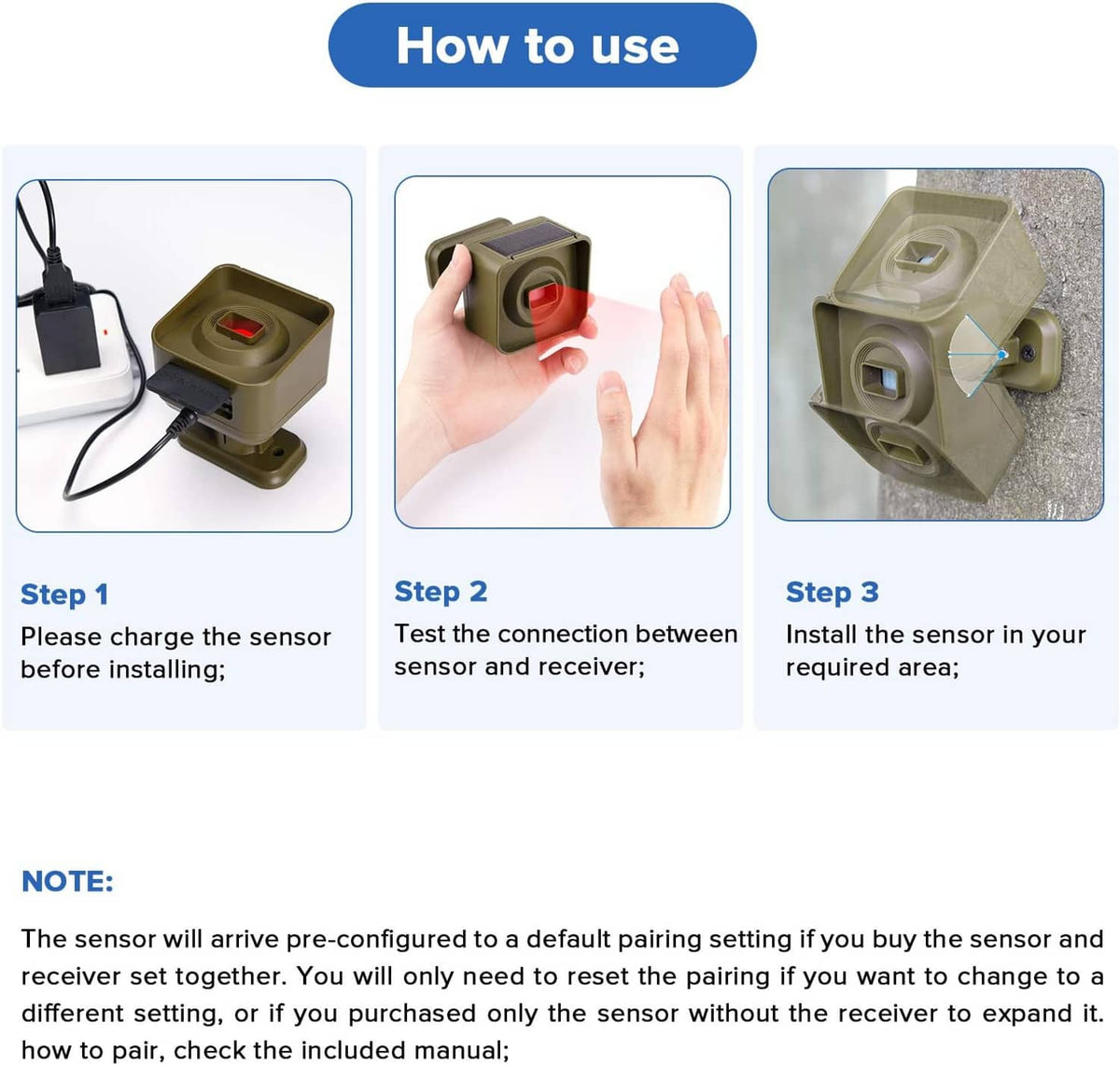 How to use

Step 1
Please charge the sensor before installing;

Step 2
Test the connection between sensor and receiver;

Step 3
Install the sensor in your required area;

NOTE:

The sensor will arrive pre-configured to a default pairing setting if you buy the sensor and receiver set together. You will only need to reset the pairing if you want to change to a different setting, or if you purchased only the sensor without the receiver to expand it. how to pair, check the included manual;