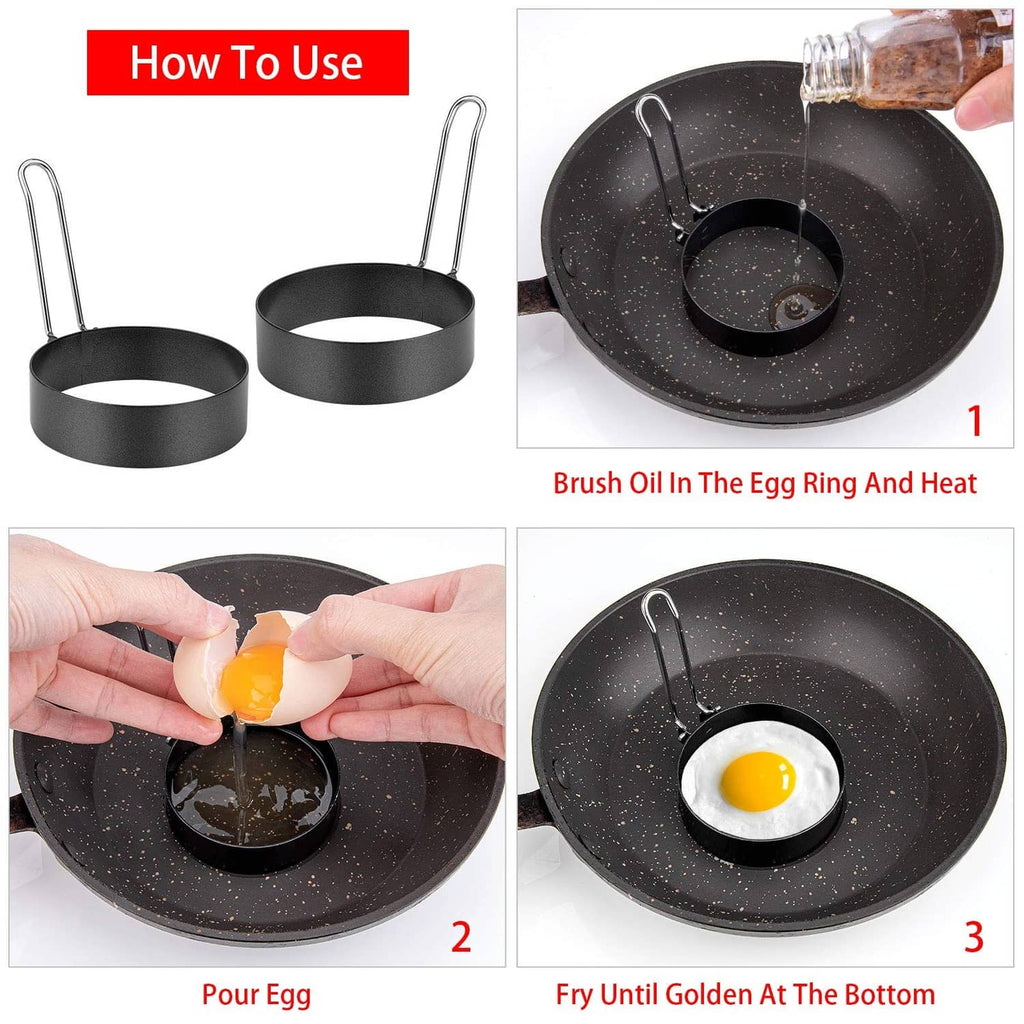 How To Use

1

Brush Oil In The Egg Ring And Heat

2

Pour Egg

3

Fry Until Golden At The Bottom