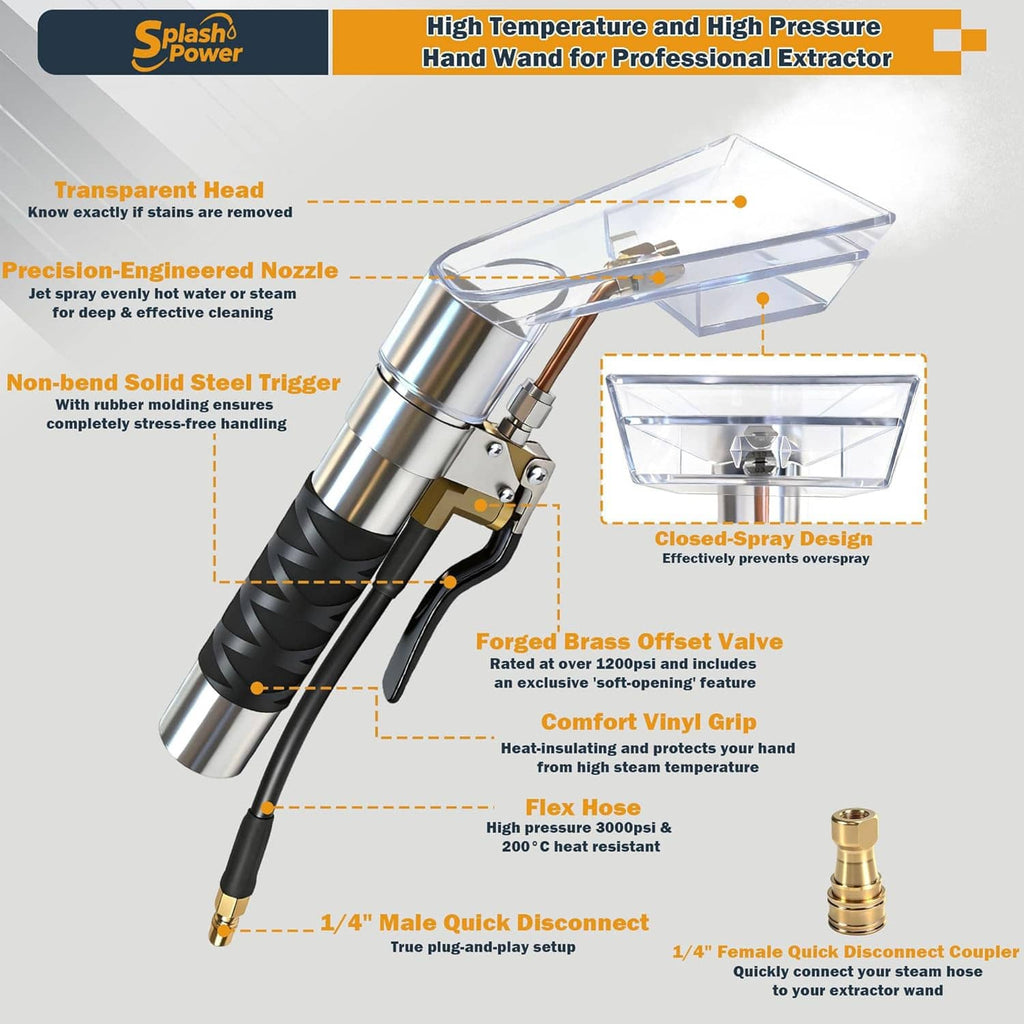 Splash Power

High Temperature and High Pressure Hand Wand for Professional Extractor

Transparent Head
Know exactly if stains are removed

Precision-Engineered Nozzle
Jet spray evenly hot water or steam for deep & effective cleaning

Non-bend Solid Steel Trigger
With rubber molding ensures completely stress-free handling

Closed-Spray Design
Effectively prevents overspray

Forged Brass Offset Valve
Rated at over 1200psi and includes an exclusive 'soft-opening' feature

Comfort Vinyl Grip
Heat-insulating and protects your hand from high steam temperature

Flex Hose
High pressure 3000psi & 200°C heat resistant

1/4" Male Quick Disconnect
True plug-and-play setup

1/4" Female Quick Disconnect Coupler
Quickly connect your steam hose to your extractor wand