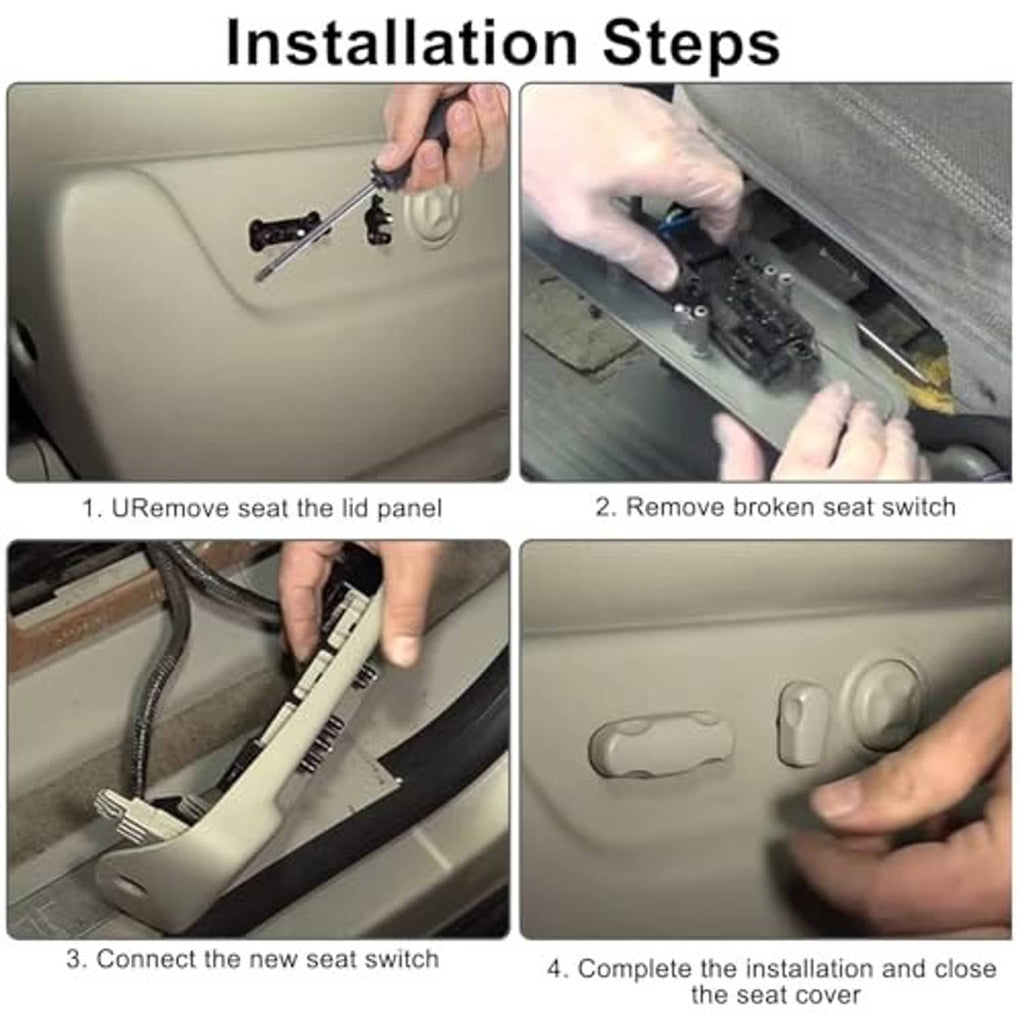 Installation Steps

1. URemove seat the lid panel

2. Remove broken seat switch

3. Connect the new seat switch

4. Complete the installation and close the seat cover