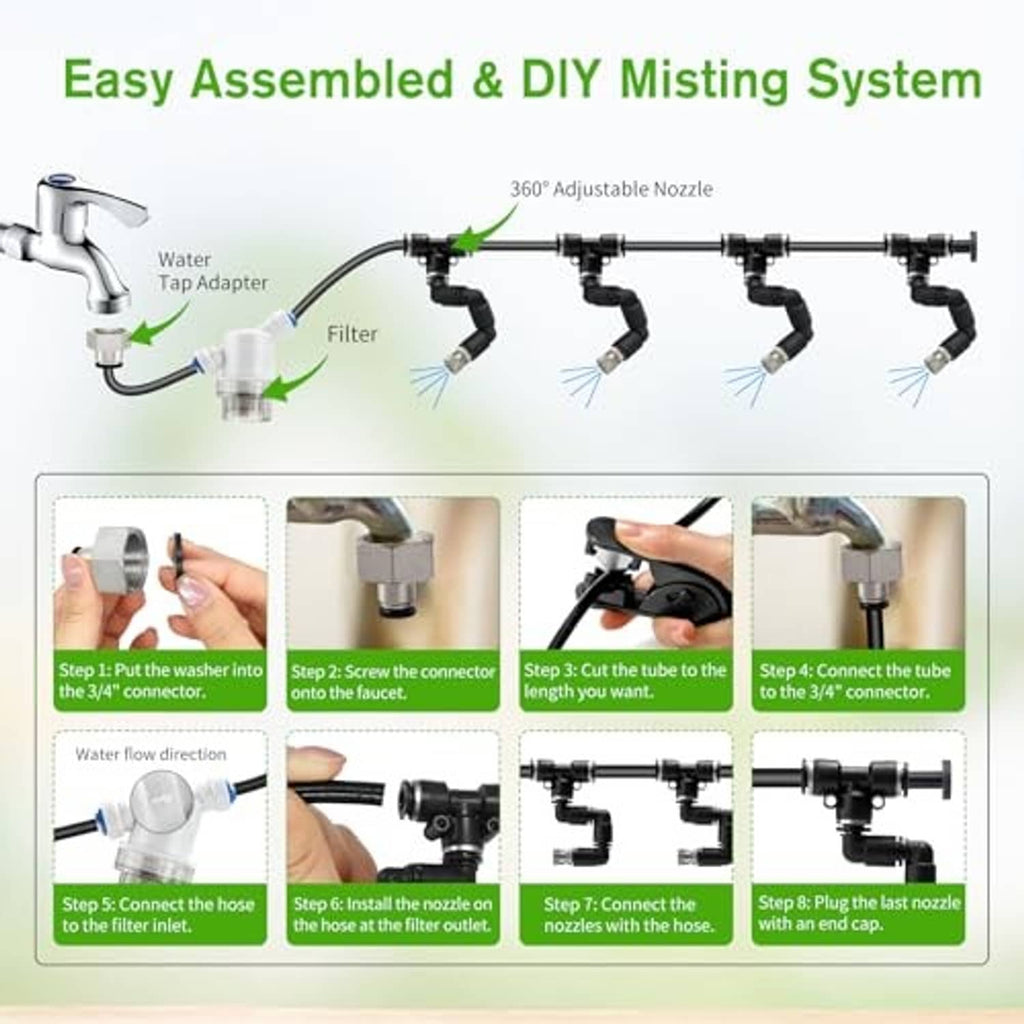 Easy Assembled & DIY Misting System

360° Adjustable Nozzle

Water
Tap Adapter

Filter

Step 1: Put the washer into the 3/4" connector.

Step 2: Screw the connector onto the faucet.

Step 3: Cut the tube to the length you want.

Step 4: Connect the tube to the 3/4" connector.

Water flow direction

Step 5: Connect the hose to the filter inlet.

Step 6: Install the nozzle on the hose at the filter outlet.

Step 7: Connect the nozzles with the hose.

Step 8: Plug the last nozzle with an end cap.