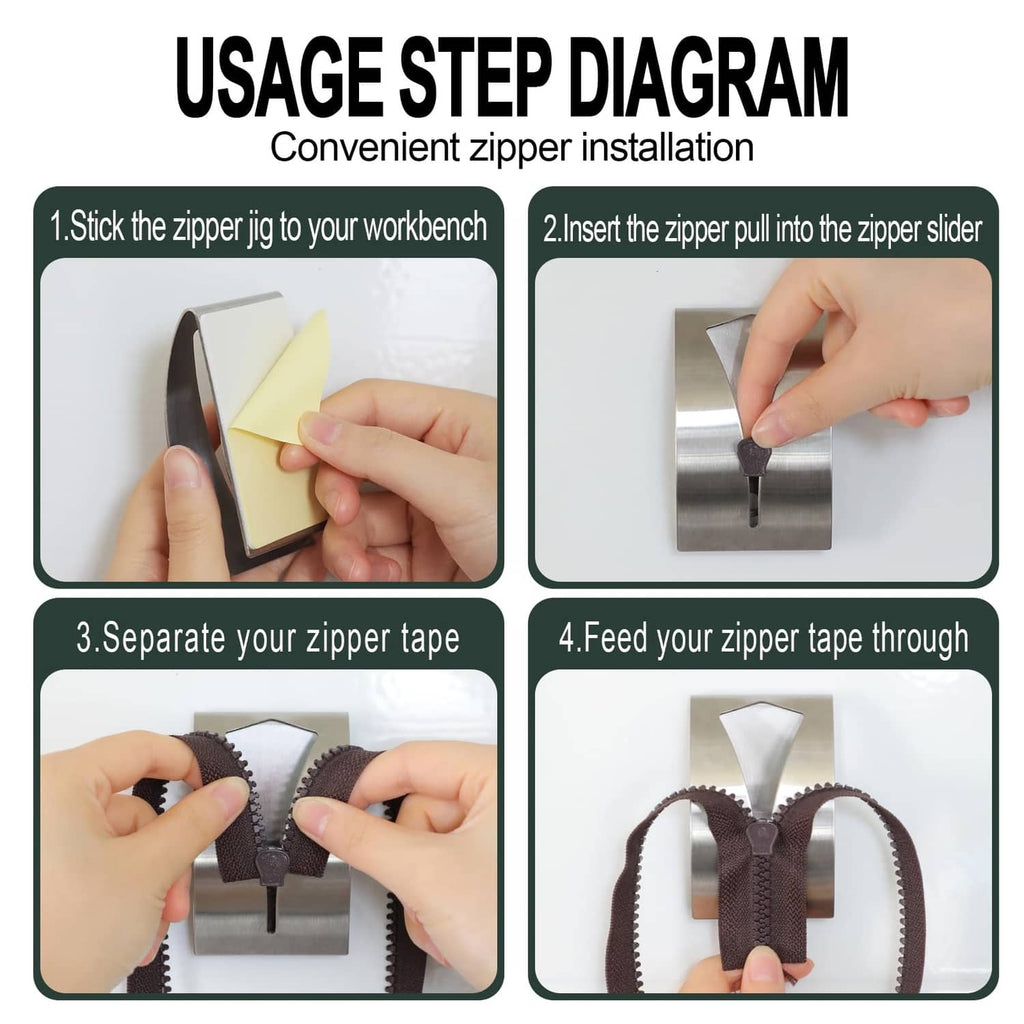 USAGE STEP DIAGRAM

Convenient zipper installation

1.Stick the zipper jig to your workbench

2.Insert the zipper pull into the zipper slider

3.Separate your zipper tape

4.Feed your zipper tape through