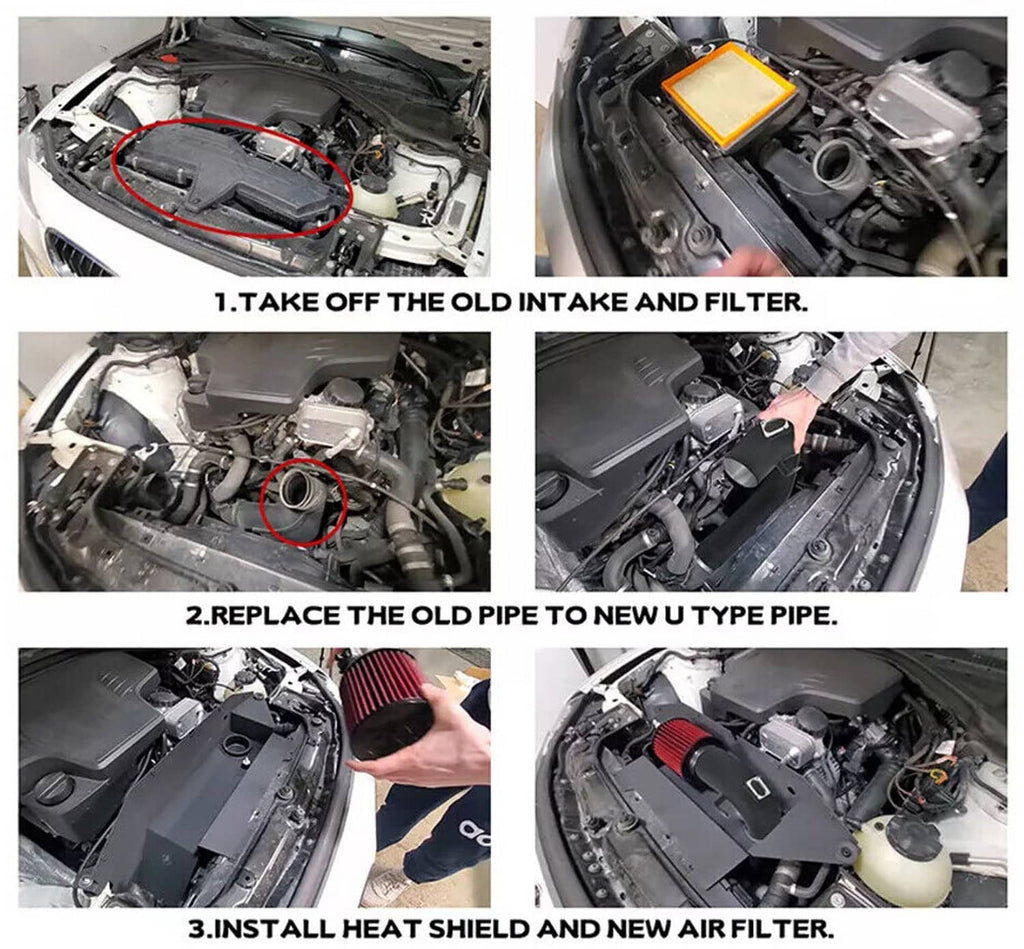 1.TAKE OFF THE OLD INTAKE AND FILTER.

2.REPLACE THE OLD PIPE TO NEW U TYPE PIPE.

3.INSTALL HEAT SHIELD AND NEW AIR FILTER.