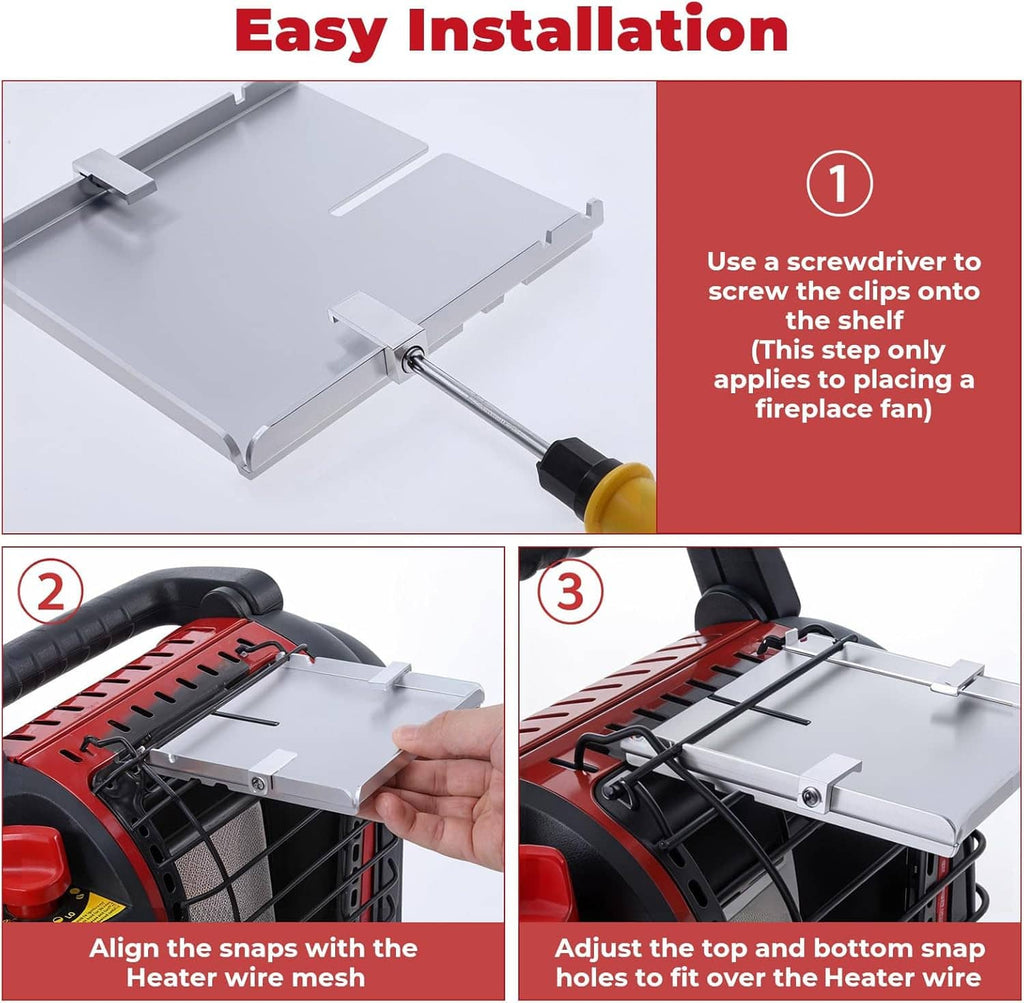 Easy Installation

1

Use a screwdriver to screw the clips onto the shelf (This step only applies to placing a fireplace fan)

2

Align the snaps with the Heater wire mesh

3

Adjust the top and bottom snap holes to fit over the Heater wire