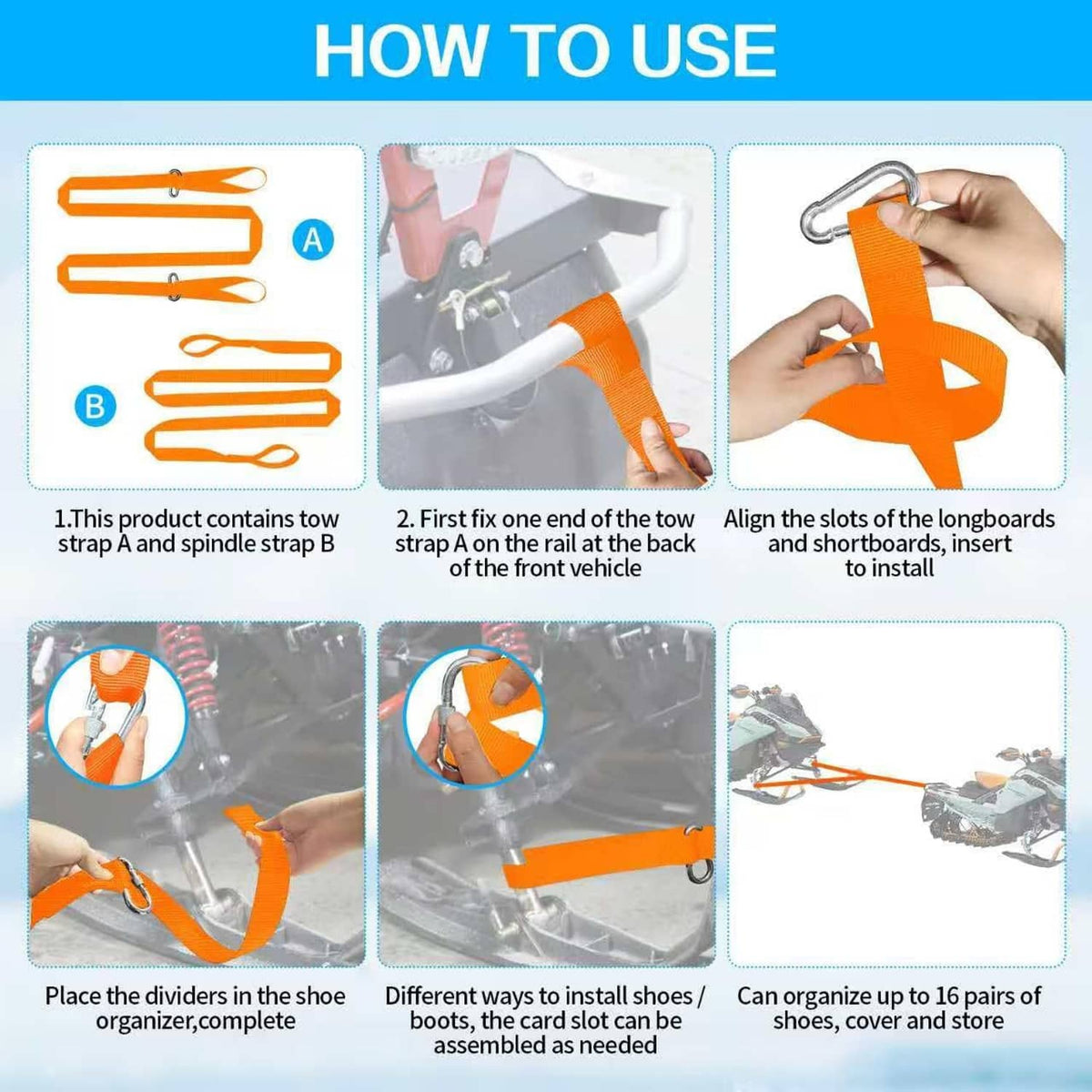 HOW TO USE

A

B

1.This product contains tow strap A and spindle strap B

2. First fix one end of the tow strap A on the rail at the back of the front vehicle

Align the slots of the longboards and shortboards, insert to install

Place the dividers in the shoe organizer,complete

Different ways to install shoes / boots, the card slot can be assembled as needed

Can organize up to 16 pairs of shoes, cover and store