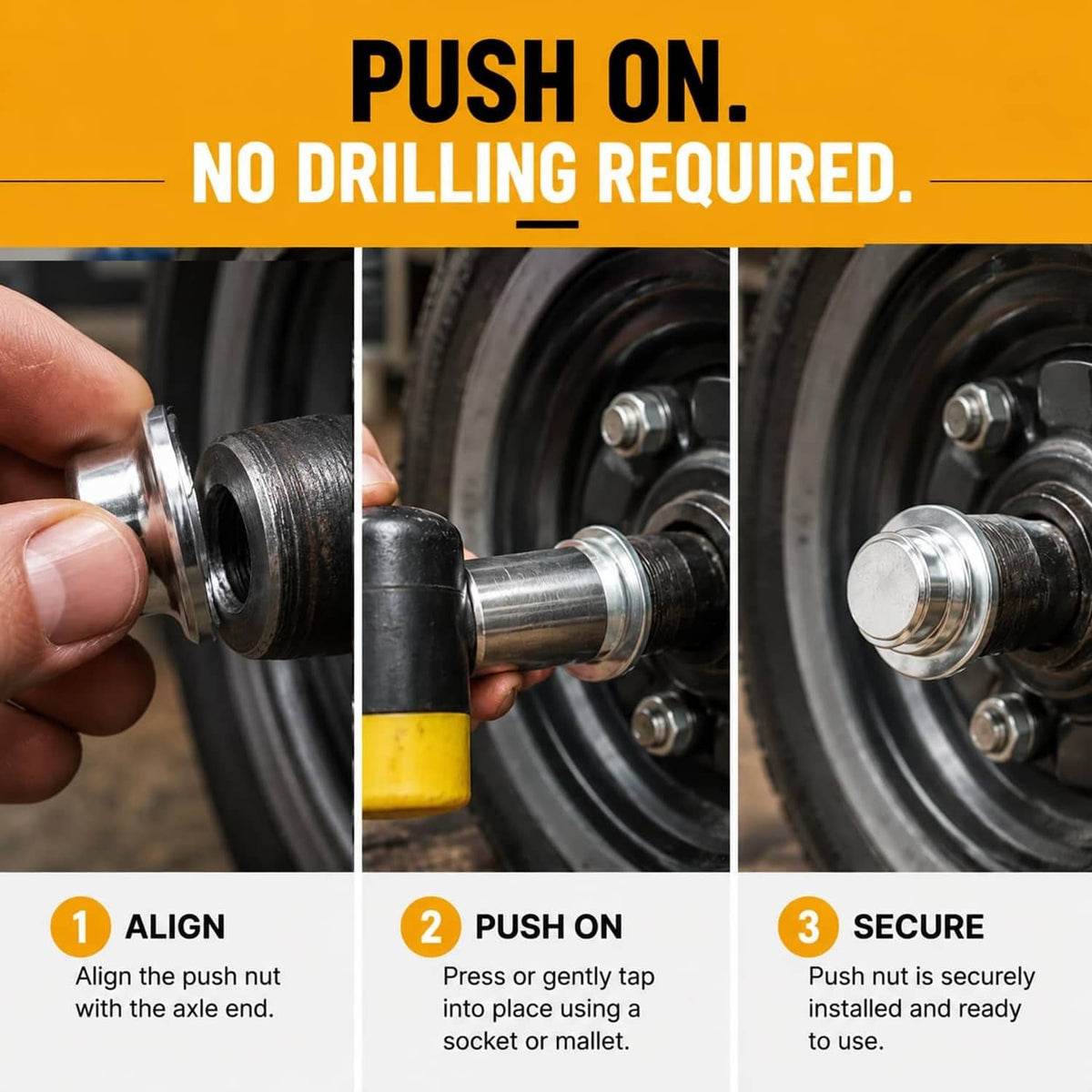 PUSH ON.
NO DRILLING REQUIRED.

1 ALIGN
Align the push nut with the axle end.

2 PUSH ON
Press or gently tap into place using a socket or mallet.

3 SECURE
Push nut is securely installed and ready to use.