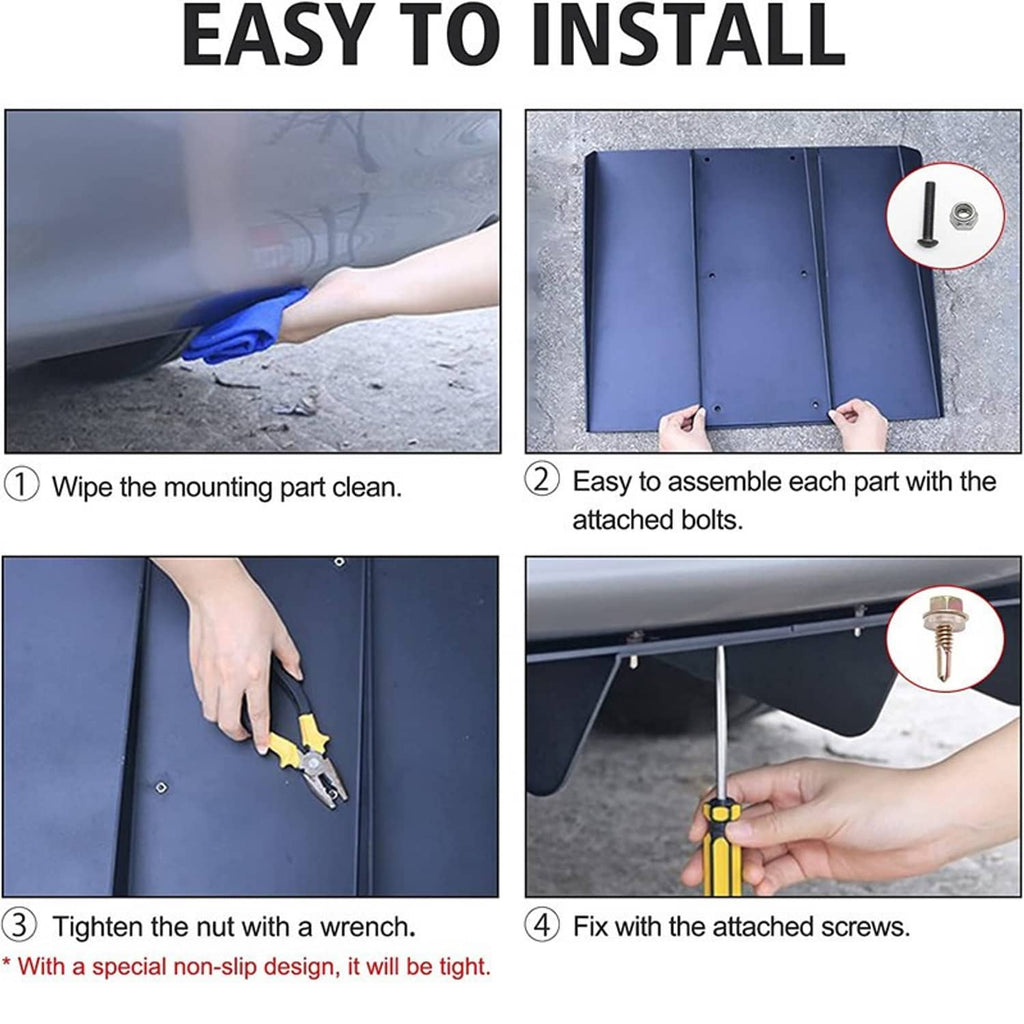 EASY TO INSTALL

① Wipe the mounting part clean.

② Easy to assemble each part with the attached bolts.

③ Tighten the nut with a wrench.

* With a special non-slip design, it will be tight.

④ Fix with the attached screws.