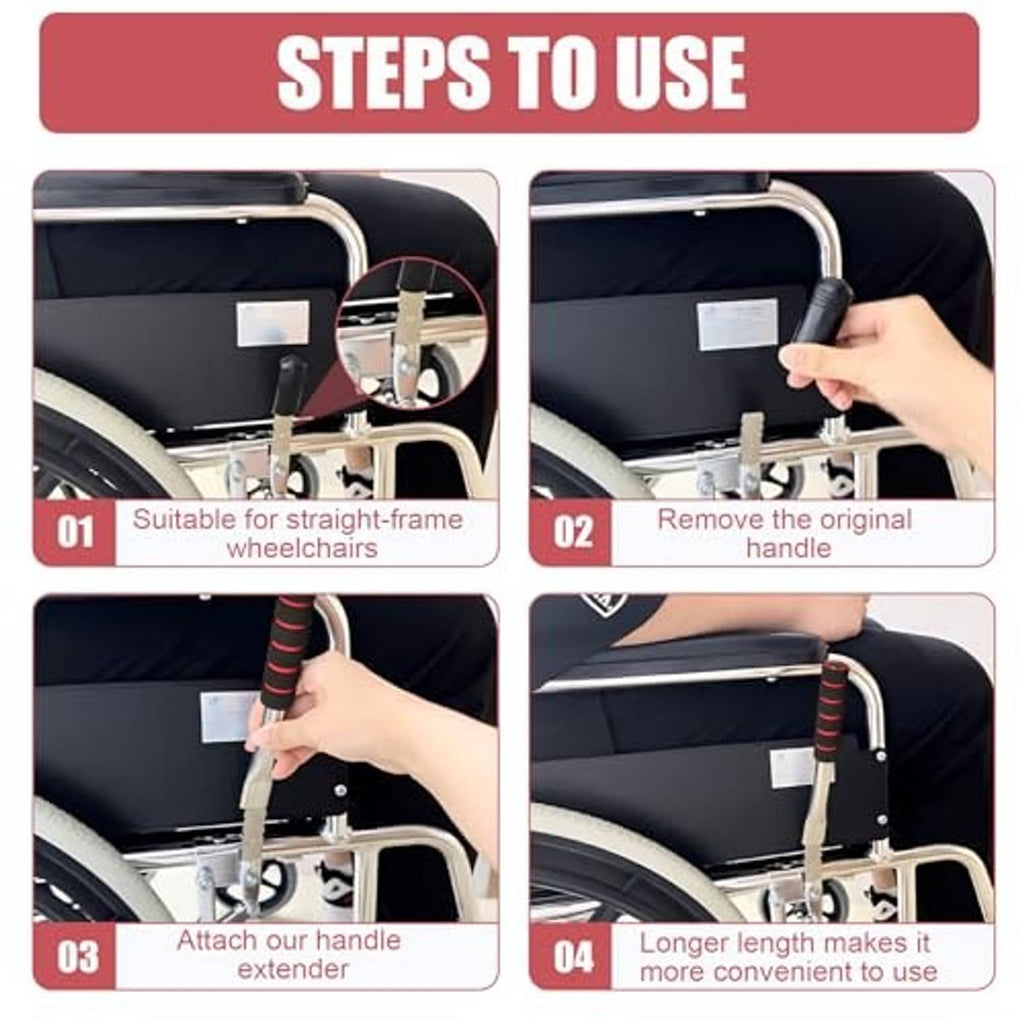 STEPS TO USE

01 Suitable for straight-frame wheelchairs

02 Remove the original handle

03 Attach our handle extender

04 Longer length makes it more convenient to use