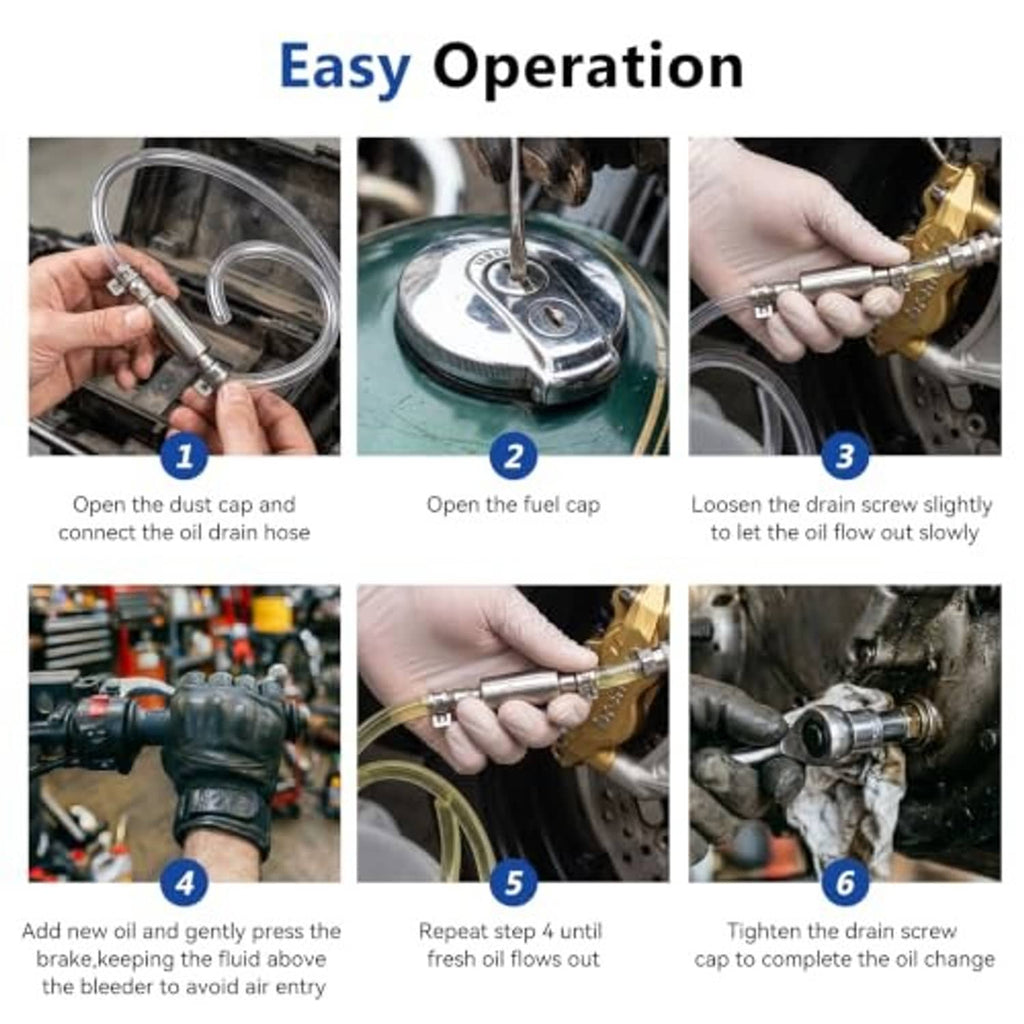 Easy Operation

1

Open the dust cap and connect the oil drain hose

2

Open the fuel cap

3

Loosen the drain screw slightly to let the oil flow out slowly

4

Add new oil and gently press the brake,keeping the fluid above the bleeder to avoid air entry

5

Repeat step 4 until fresh oil flows out

6

Tighten the drain screw cap to complete the oil change