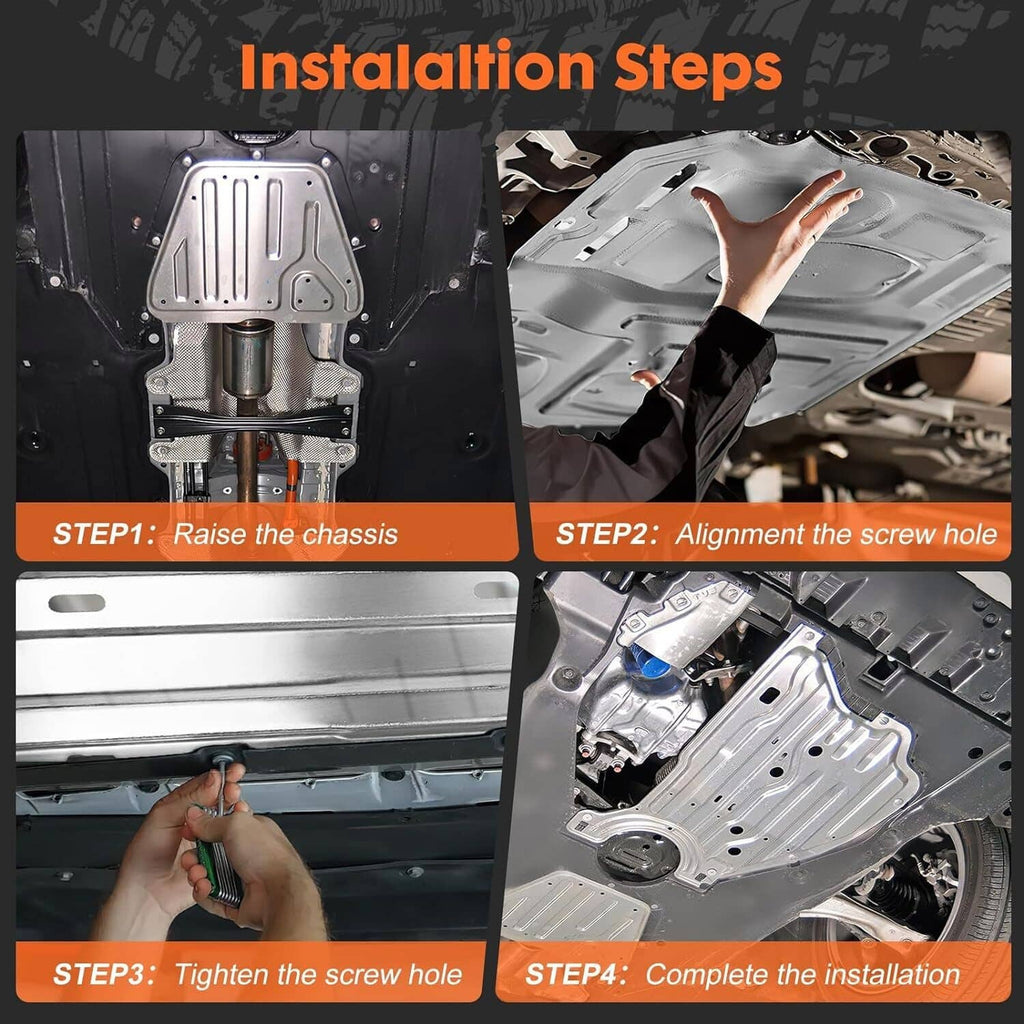 Instalaltion Steps

STEP1: Raise the chassis

STEP2: Alignment the screw hole

STEP3: Tighten the screw hole

STEP4: Complete the installation