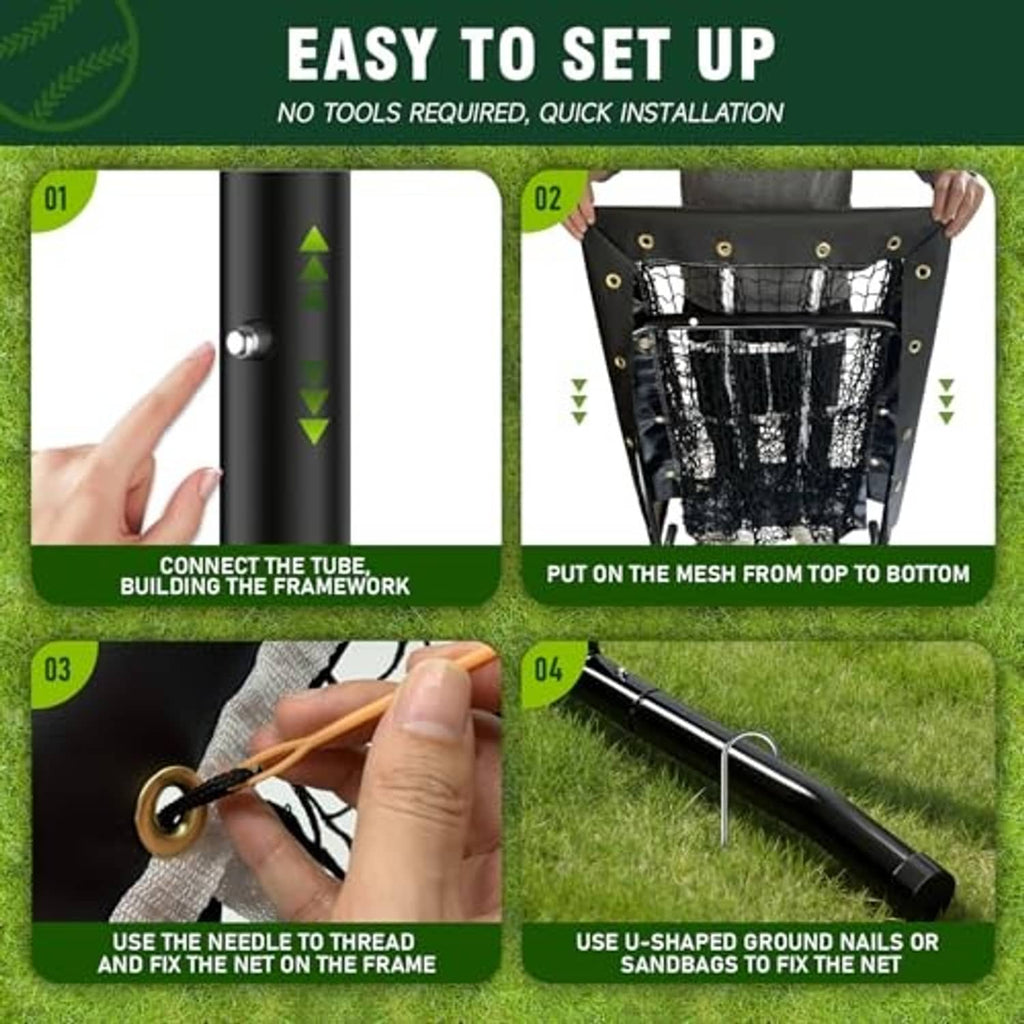 EASY TO SET UP

NO TOOLS REQUIRED, QUICK INSTALLATION

01

CONNECT THE TUBE,
BUILDING THE FRAMEWORK

02

PUT ON THE MESH FROM TOP TO BOTTOM

03

USE THE NEEDLE TO THREAD
AND FIX THE NET ON THE FRAME

04

USE U-SHAPED GROUND NAILS OR
SANDBAGS TO FIX THE NET