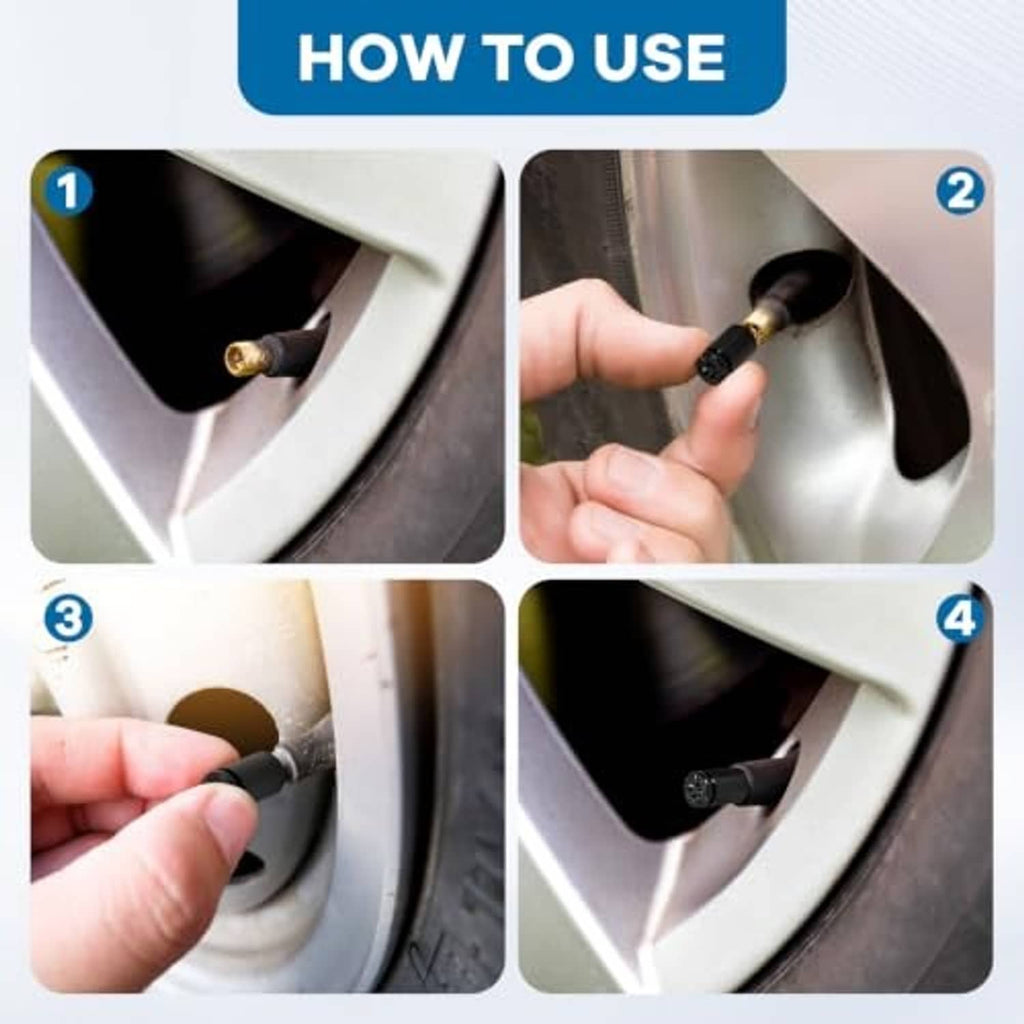 HOW TO USE

1

2

3

4