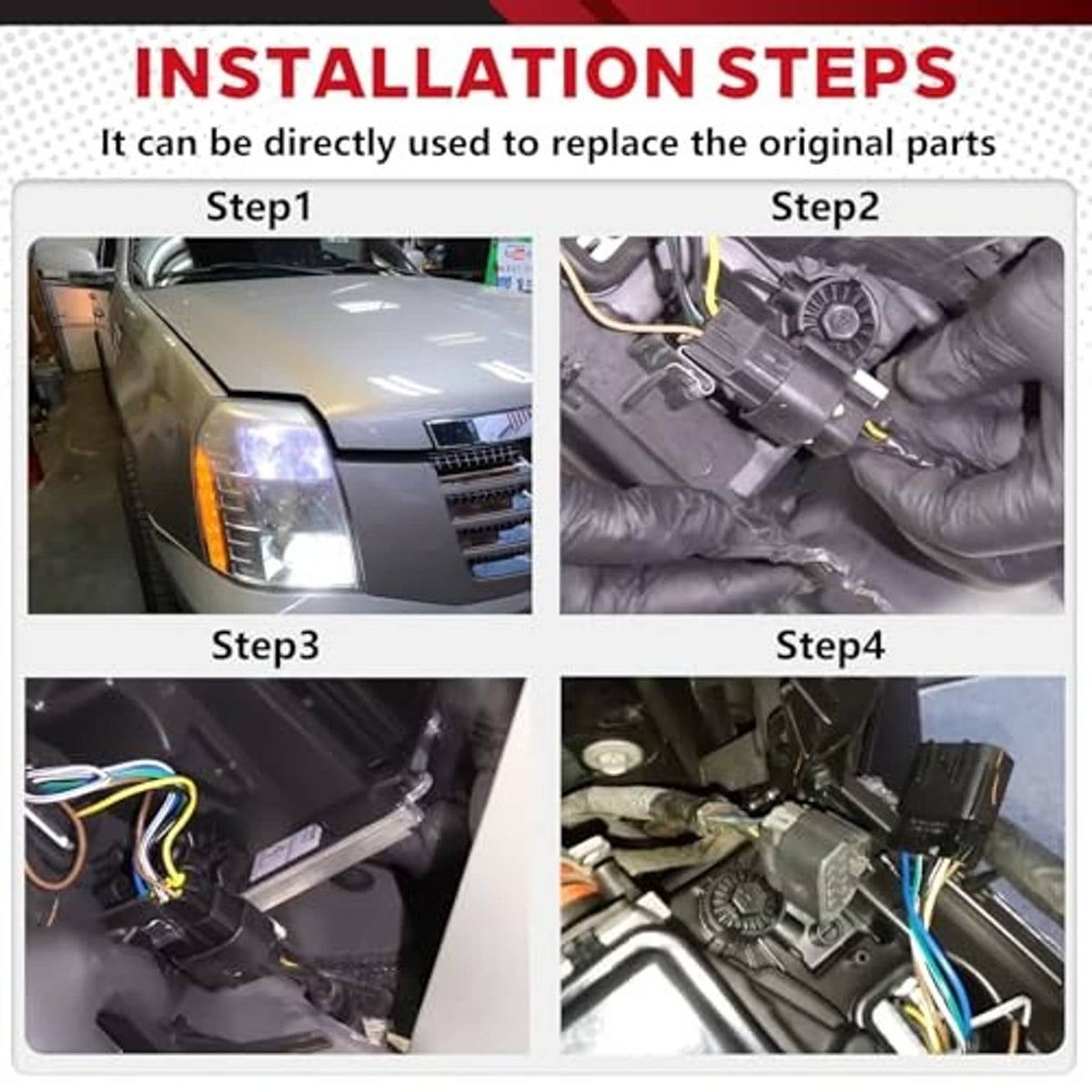 INSTALLATION STEPS

It can be directly used to replace the original parts

Step1

Step2

Step3

Step4