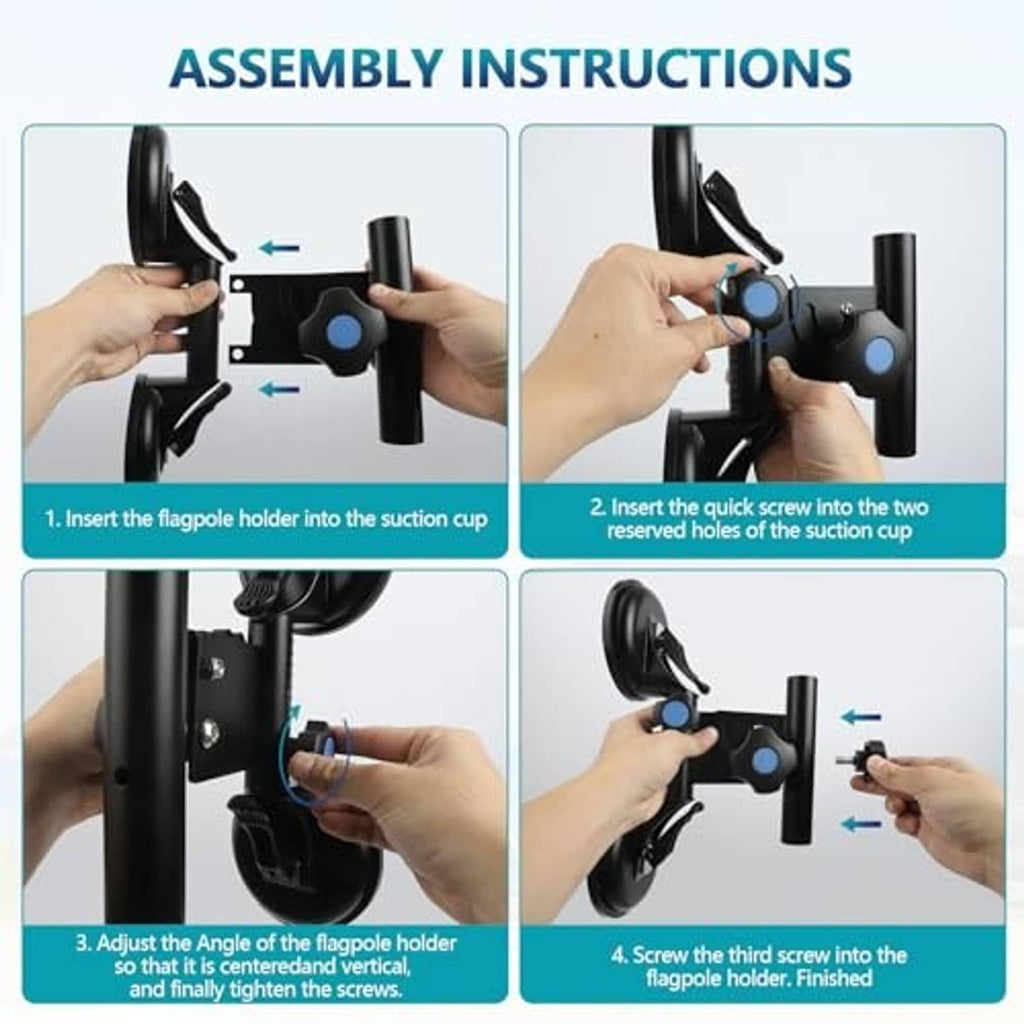 ASSEMBLY INSTRUCTIONS

1. Insert the flagpole holder into the suction cup

2. Insert the quick screw into the two reserved holes of the suction cup

3. Adjust the Angle of the flagpole holder so that it is centeredand vertical, and finally tighten the screws.

4. Screw the third screw into the flagpole holder. Finished