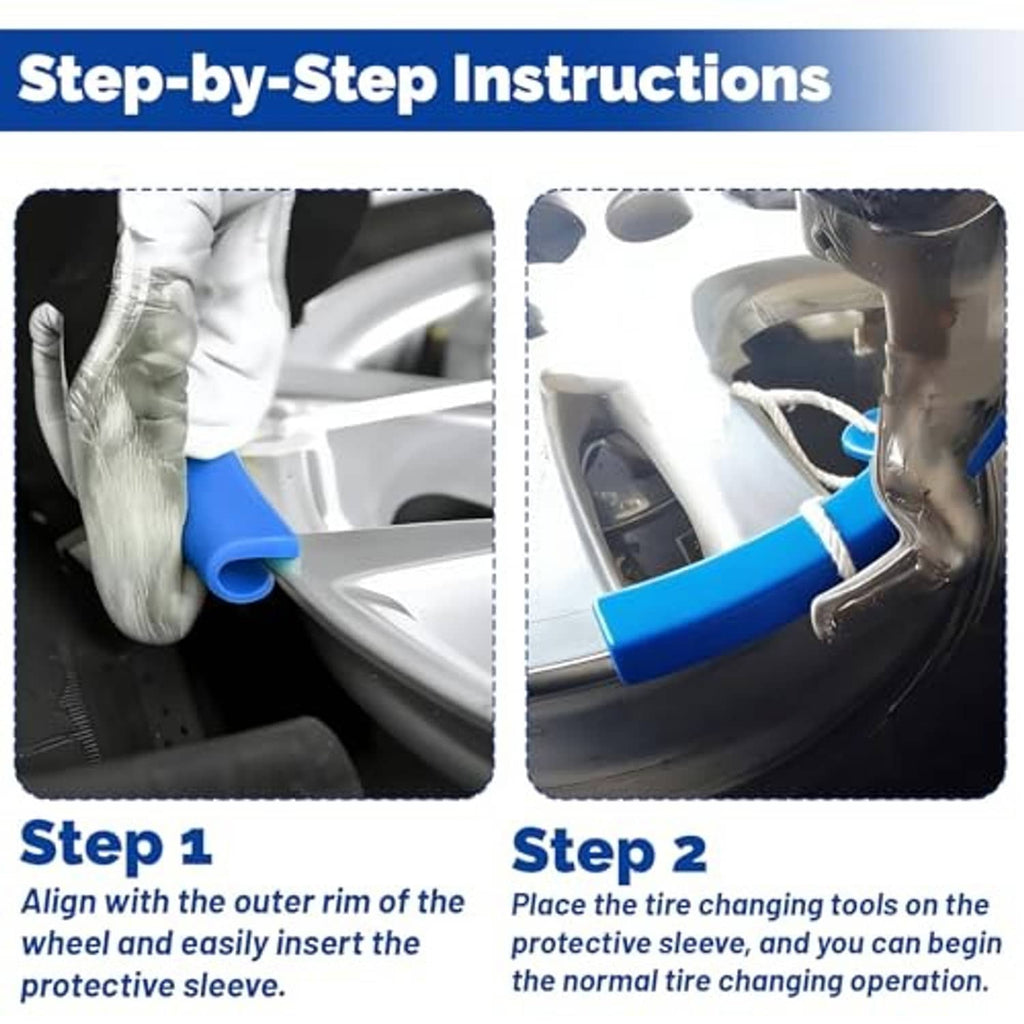 Step-by-Step Instructions

Step 1

Align with the outer rim of the wheel and easily insert the protective sleeve.

Step 2

Place the tire changing tools on the protective sleeve, and you can begin the normal tire changing operation.