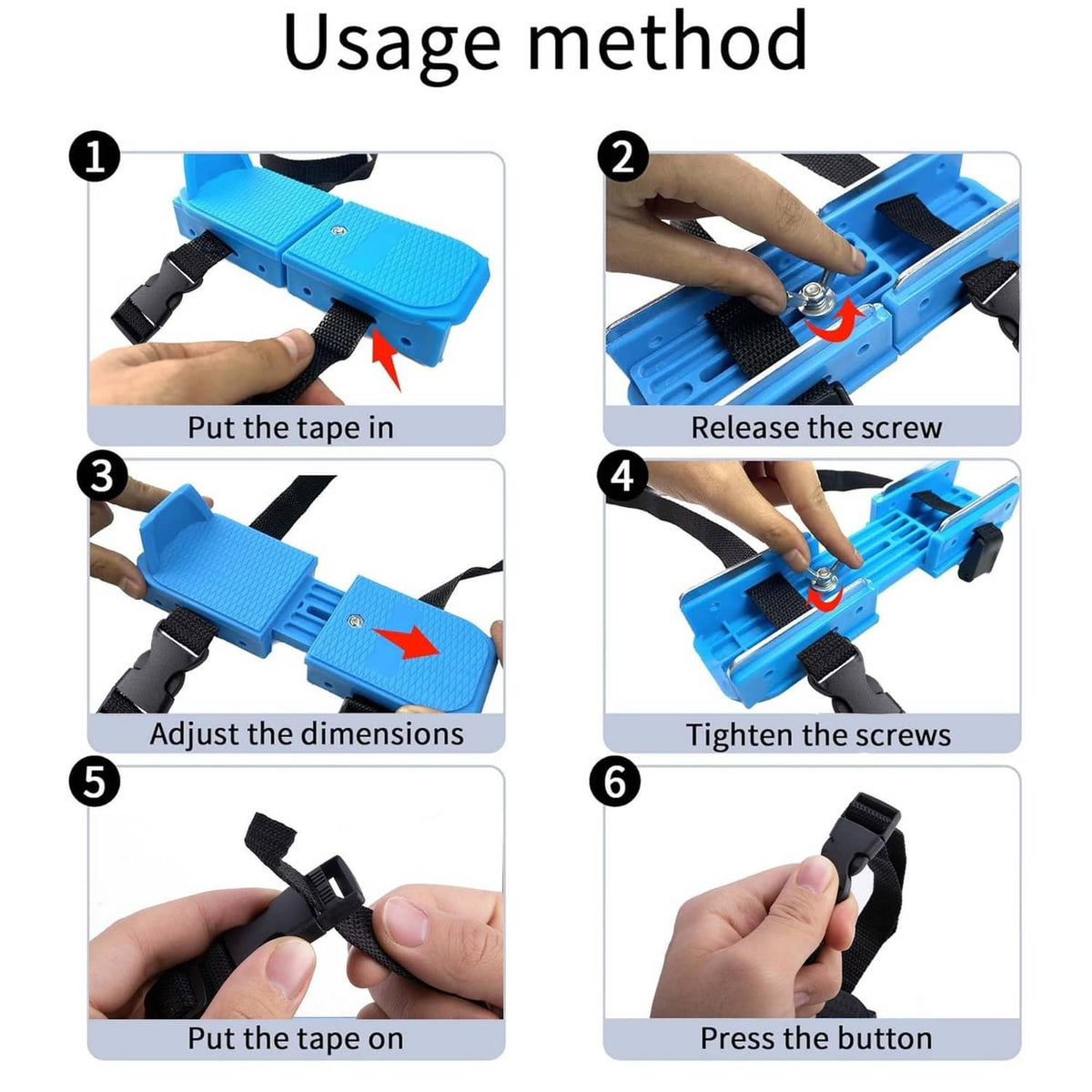 Usage method

1

Put the tape in

2

Release the screw

3

Adjust the dimensions

4

Tighten the screws

5

Put the tape on

6

Press the button