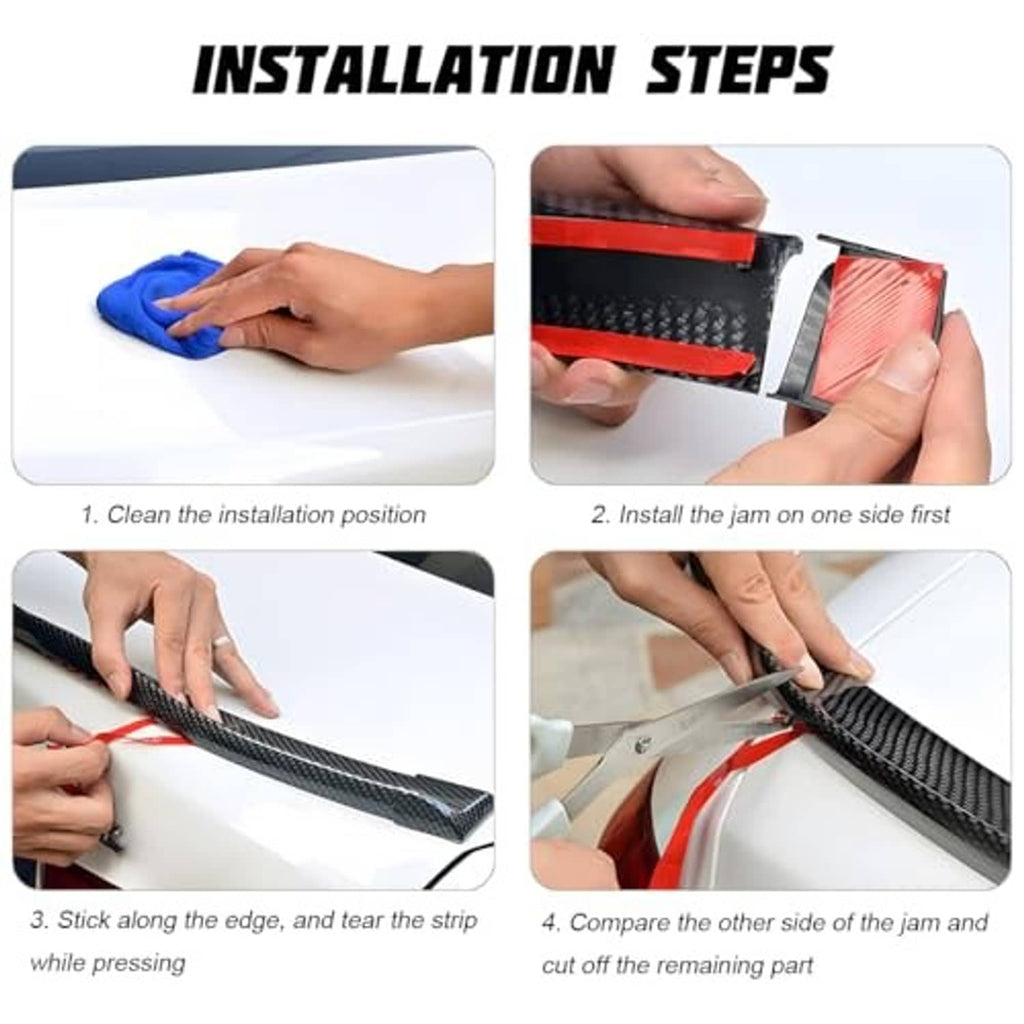 INSTALLATION STEPS

1. Clean the installation position

2. Install the jam on one side first

3. Stick along the edge, and tear the strip while pressing

4. Compare the other side of the jam and cut off the remaining part