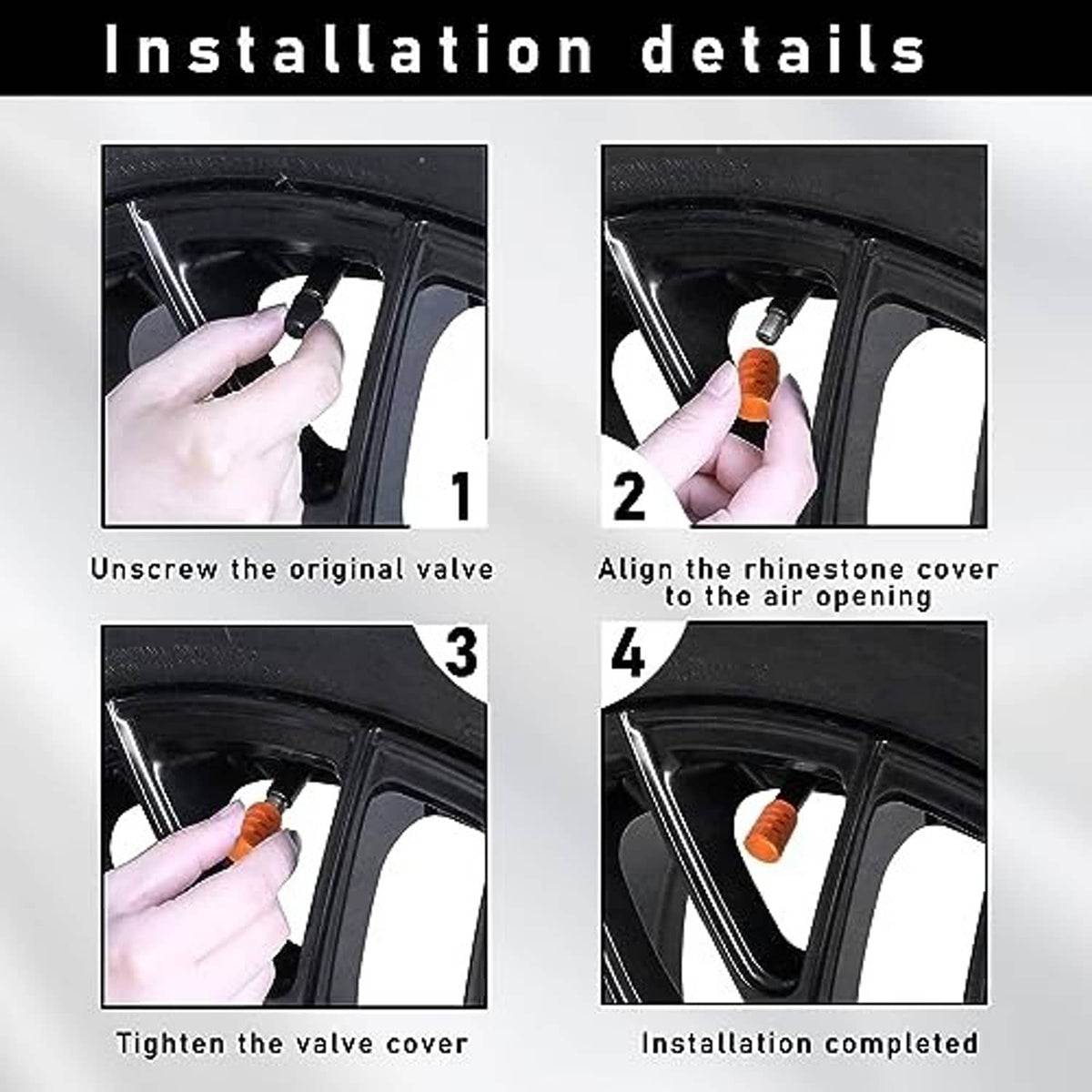 Installation details

1

Unscrew the original valve

2

Align the rhinestone cover to the air opening

3

Tighten the valve cover

4

Installation completed