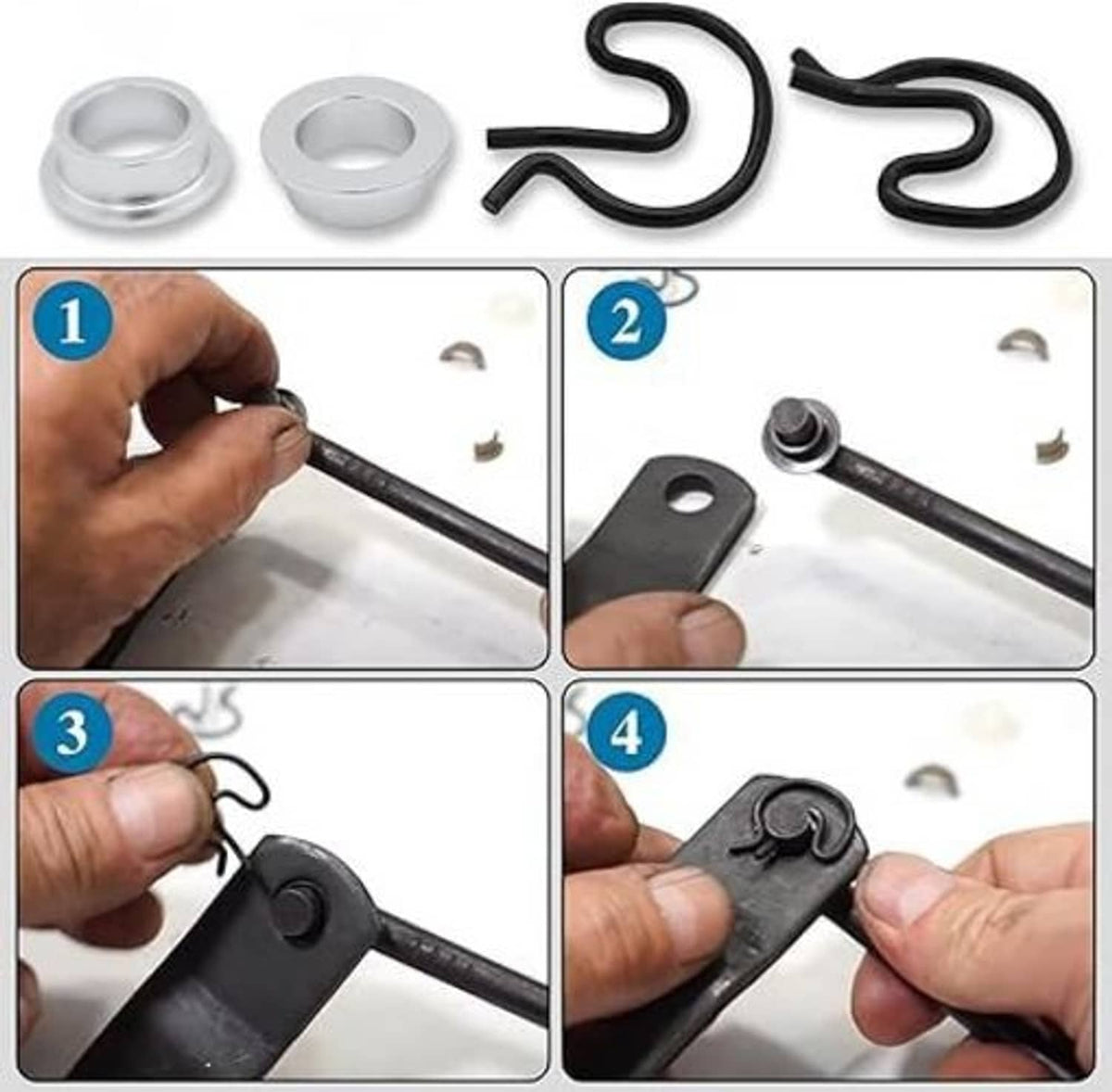 1

2

3

4