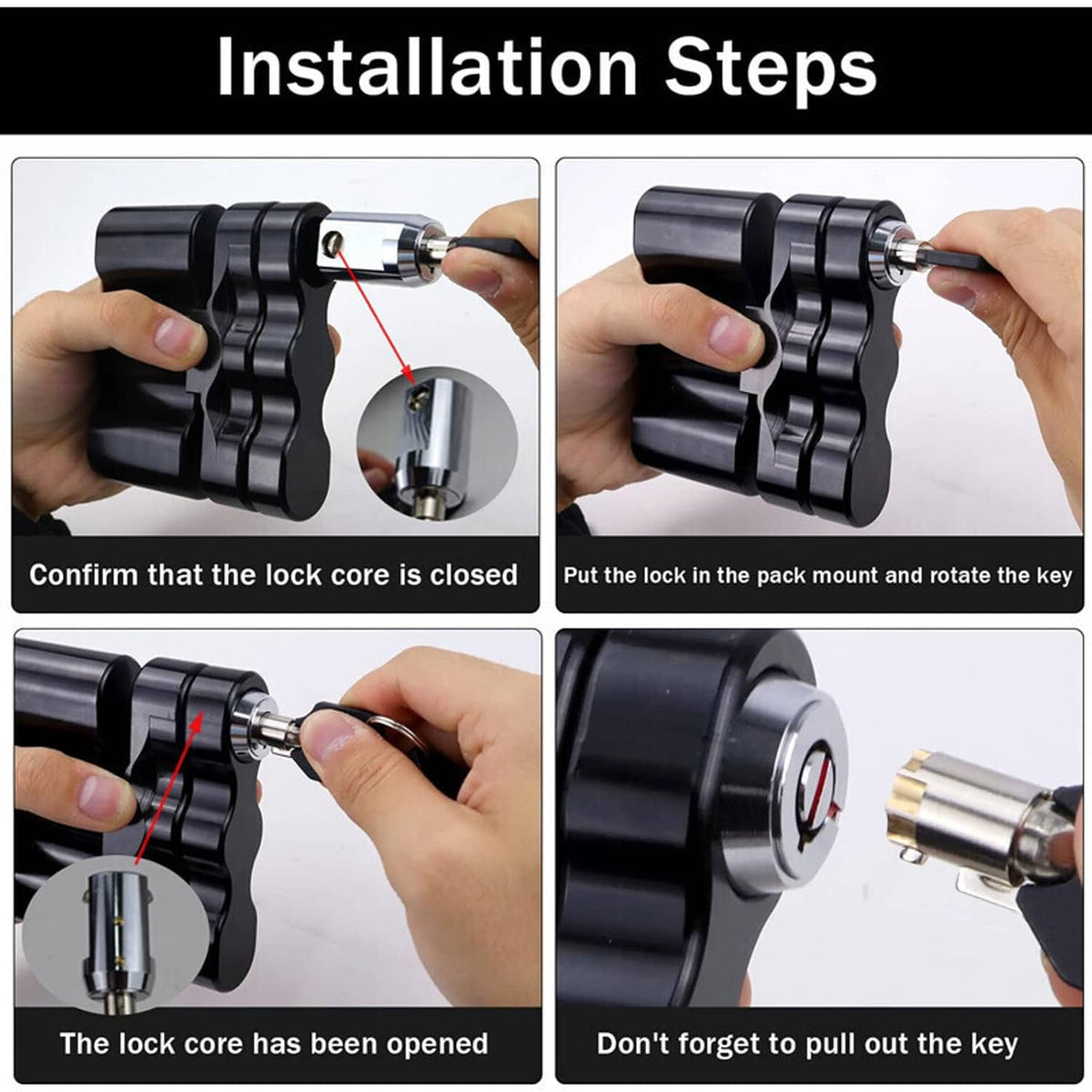 Installation Steps

Confirm that the lock core is closed

Put the lock in the pack mount and rotate the key

The lock core has been opened

Don't forget to pull out the key