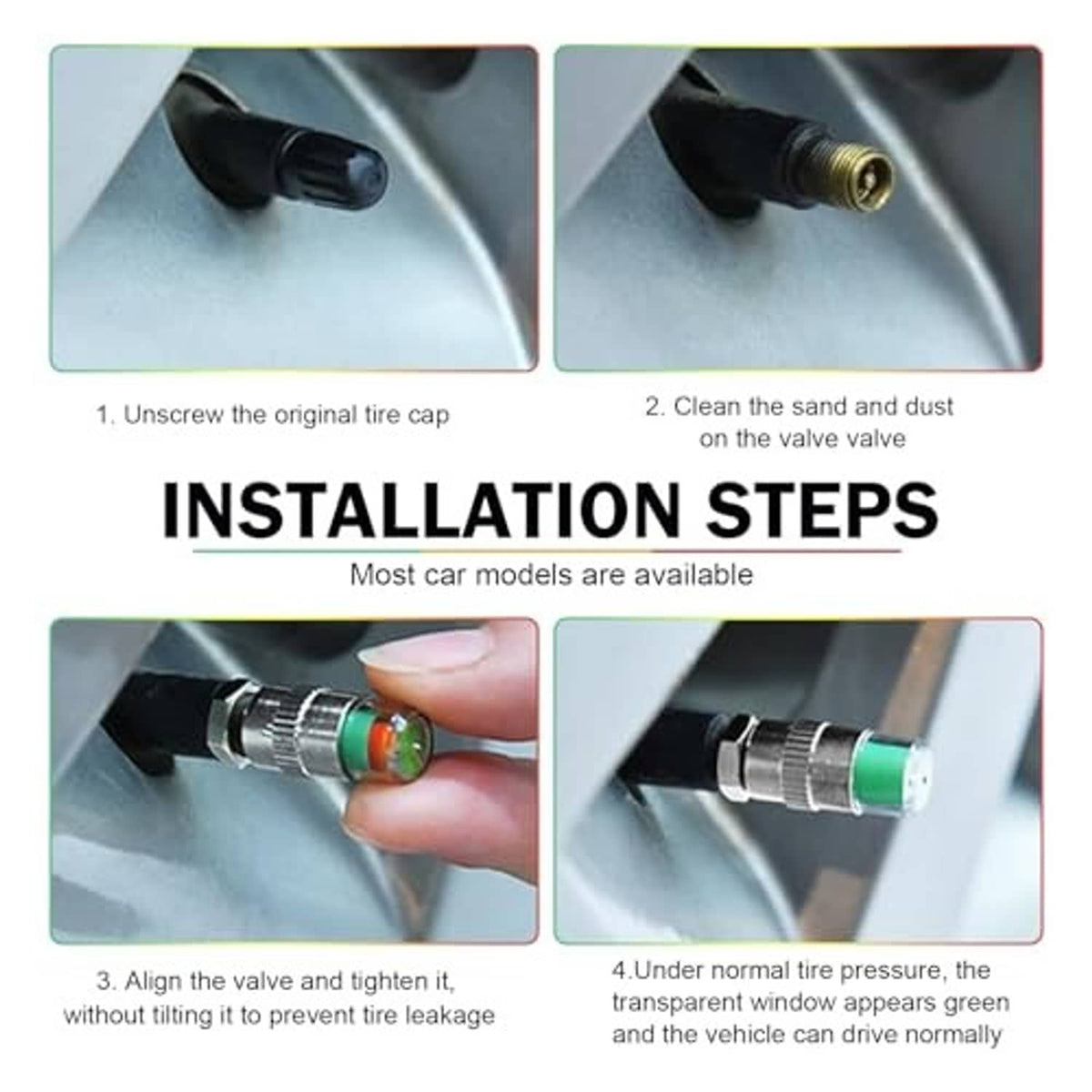 1. Unscrew the original tire cap

2. Clean the sand and dust on the valve valve

INSTALLATION STEPS

Most car models are available

3. Align the valve and tighten it, without tilting it to prevent tire leakage

4.Under normal tire pressure, the transparent window appears green and the vehicle can drive normally