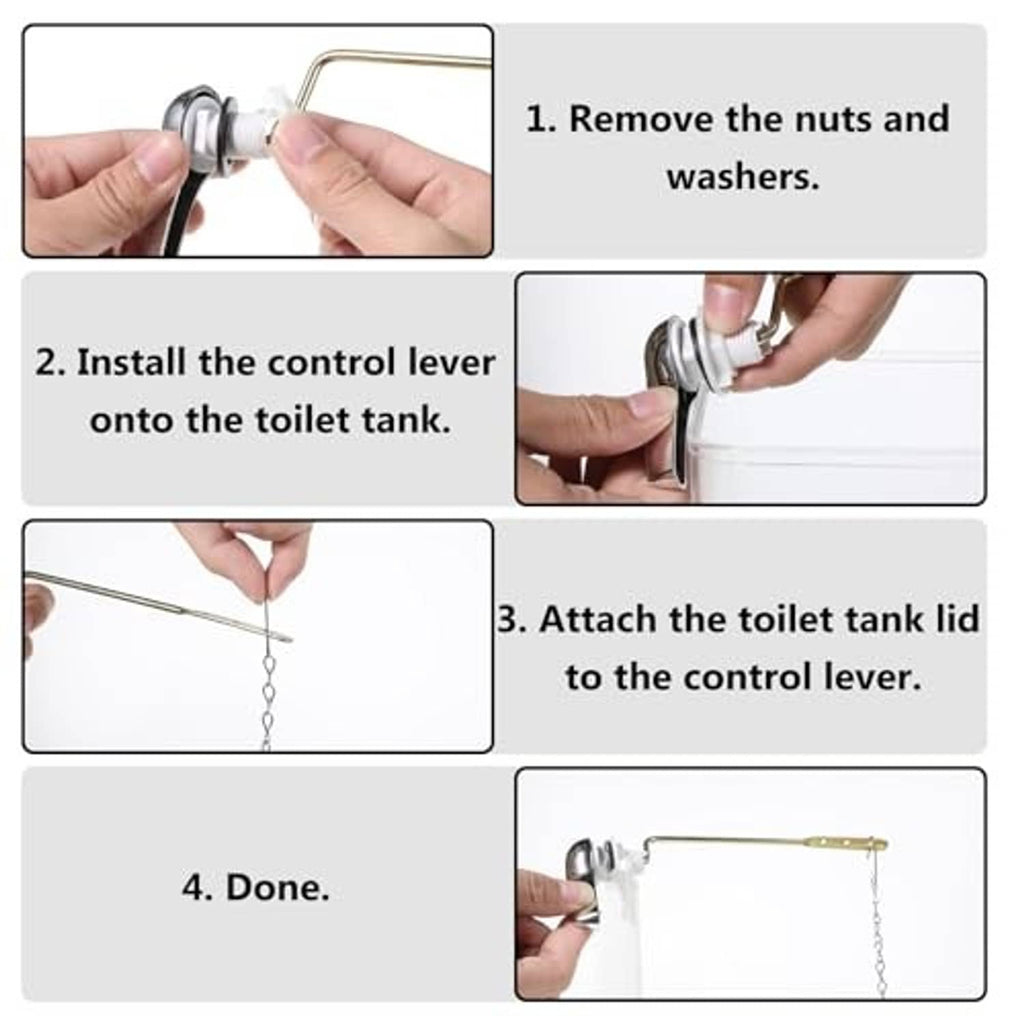 1. Remove the nuts and washers.

2. Install the control lever onto the toilet tank.

3. Attach the toilet tank lid to the control lever.

4. Done.