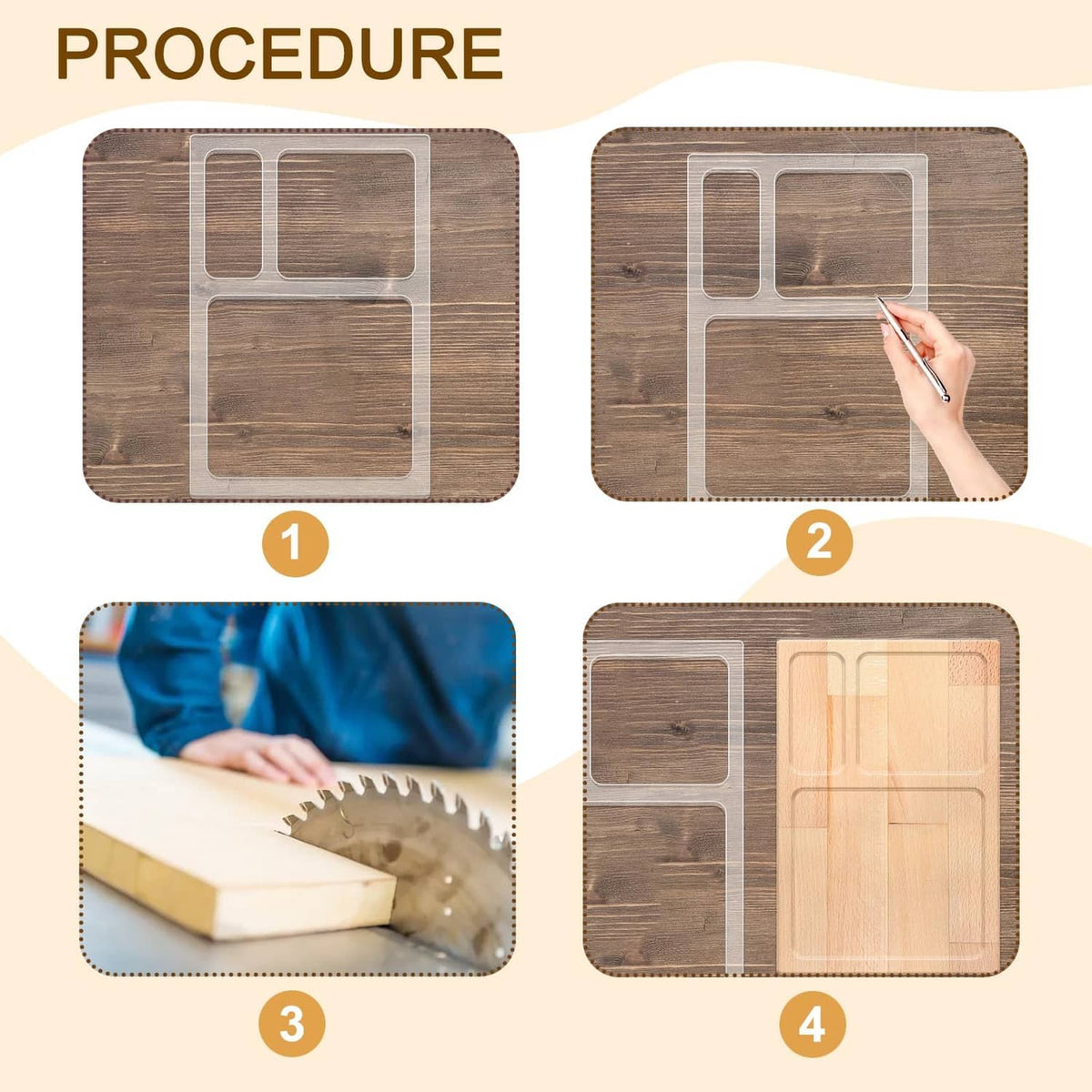 PROCEDURE

1

2

3

4