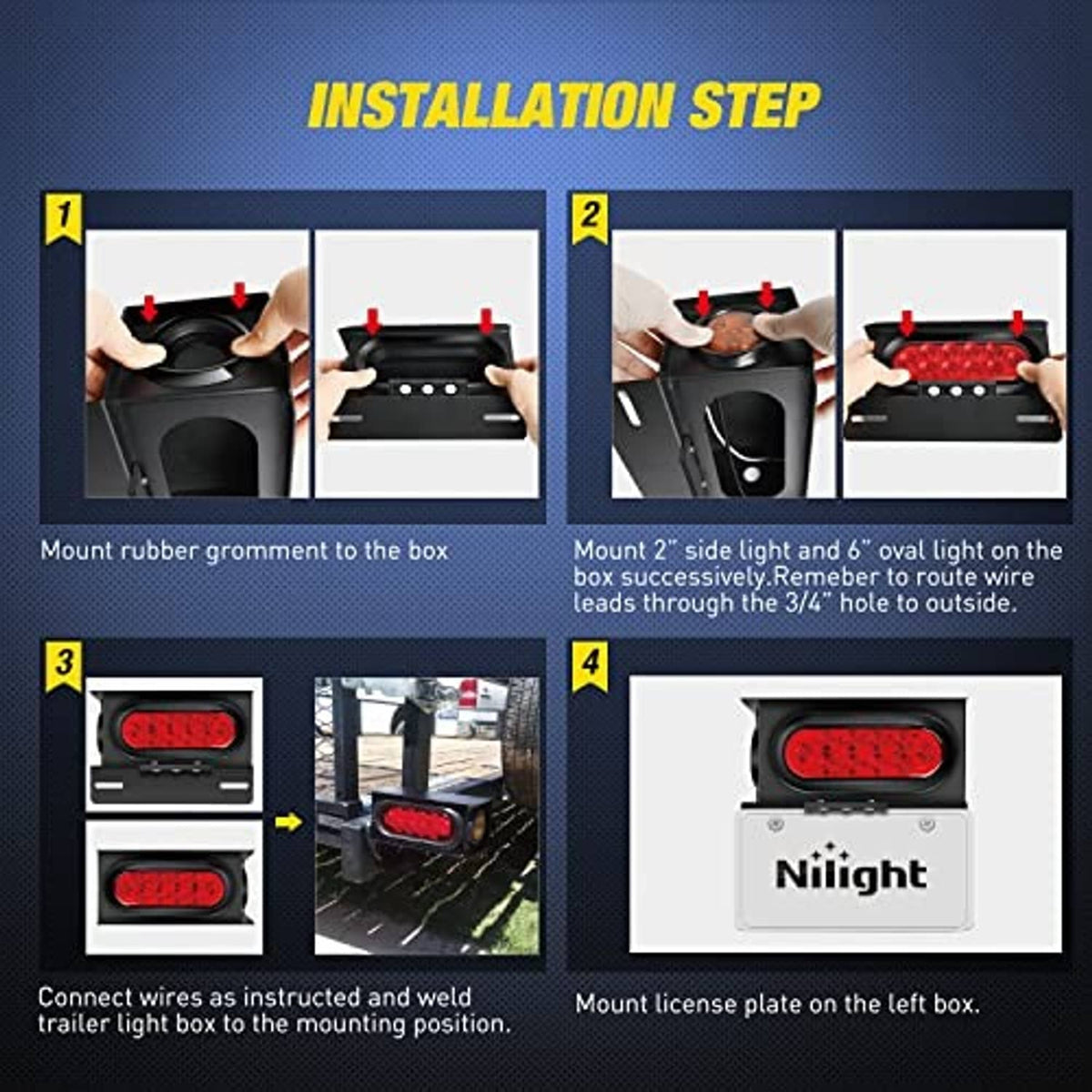 INSTALLATION STEP

1

Mount rubber gromment to the box

2

Mount 2" side light and 6" oval light on the box successively.Remeber to route wire leads through the 3/4" hole to outside.

3

Connect wires as instructed and weld trailer light box to the mounting position.

4

Nilight

Mount license plate on the left box.