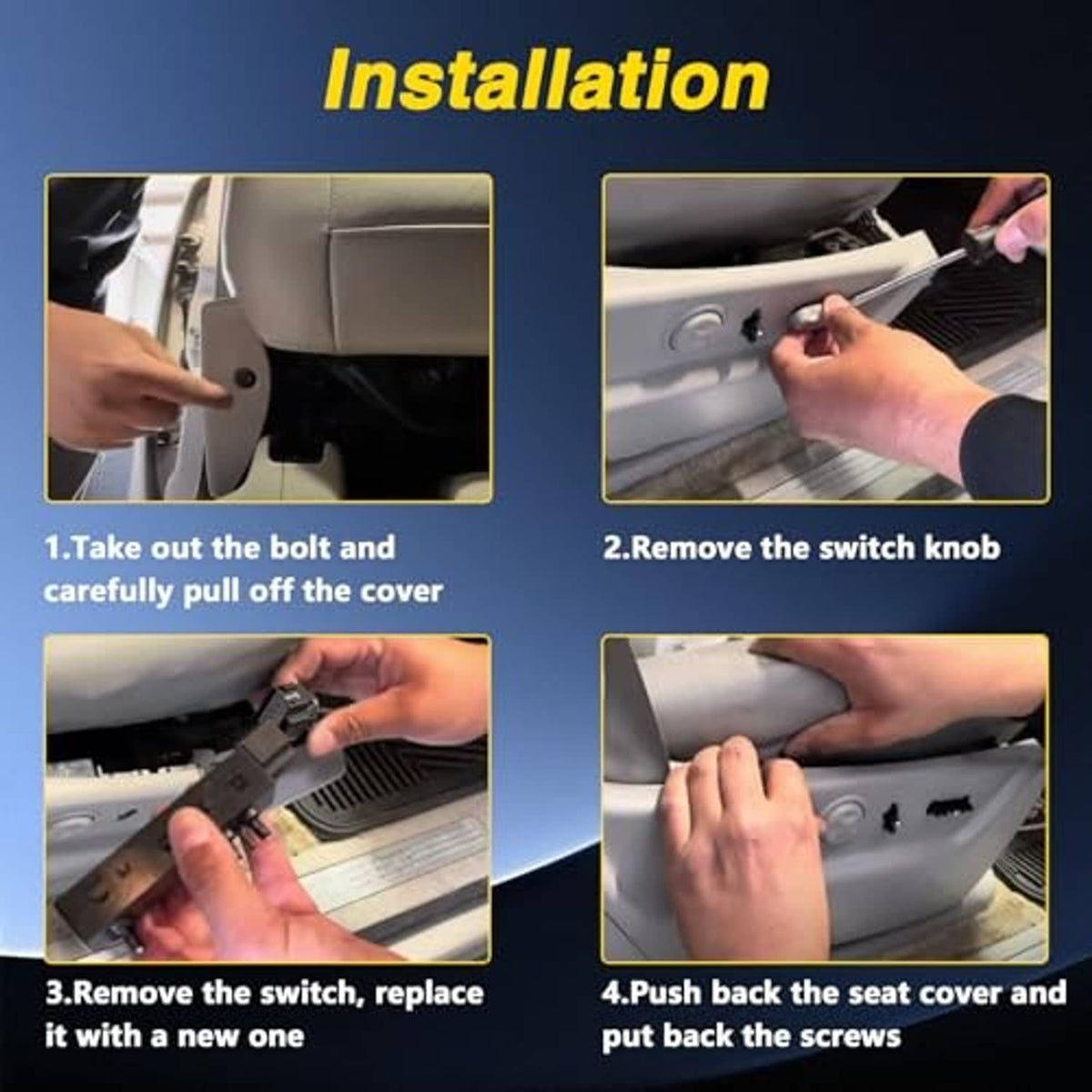 Installation

1.Take out the bolt and carefully pull off the cover

2.Remove the switch knob

3.Remove the switch, replace it with a new one

4.Push back the seat cover and put back the screws