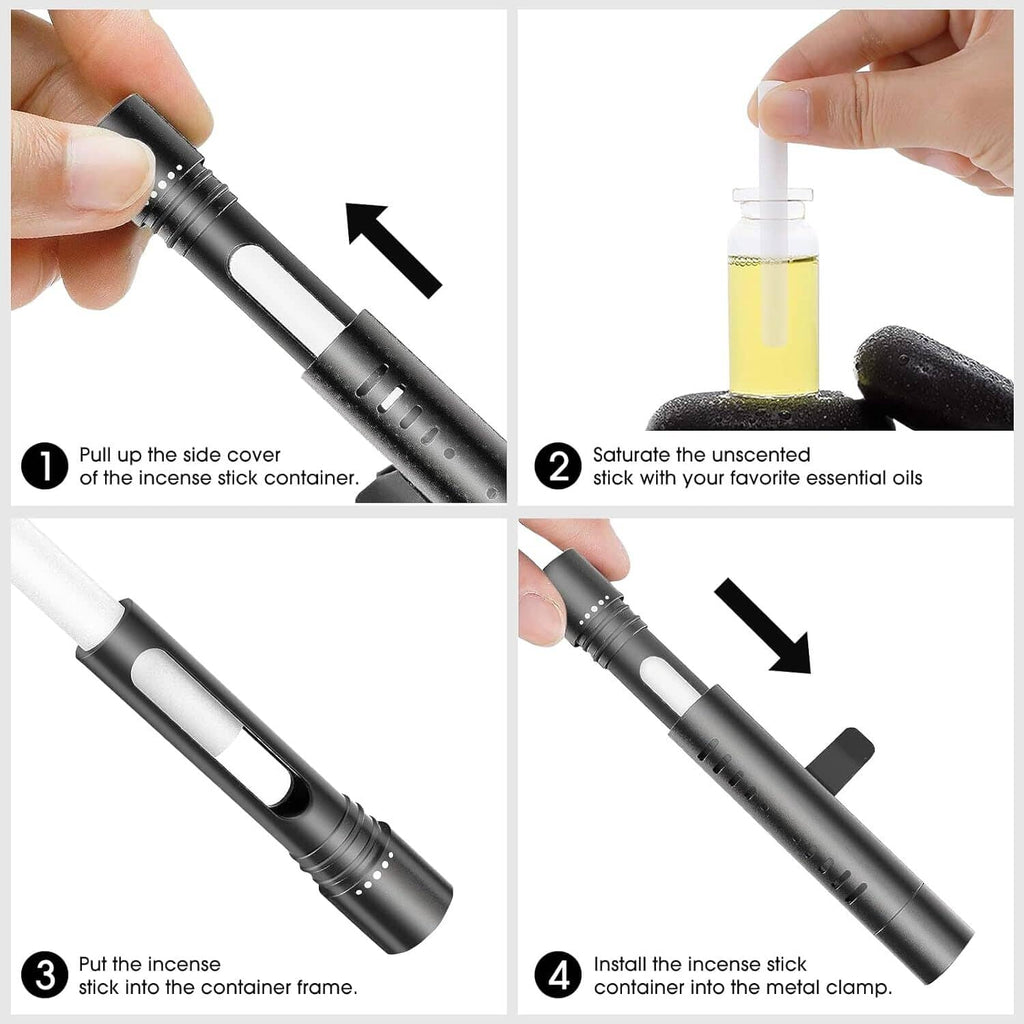 1 Pull up the side cover
of the incense stick container.

2 Saturate the unscented
stick with your favorite essential oils

3 Put the incense
stick into the container frame.

4 Install the incense stick
container into the metal clamp.