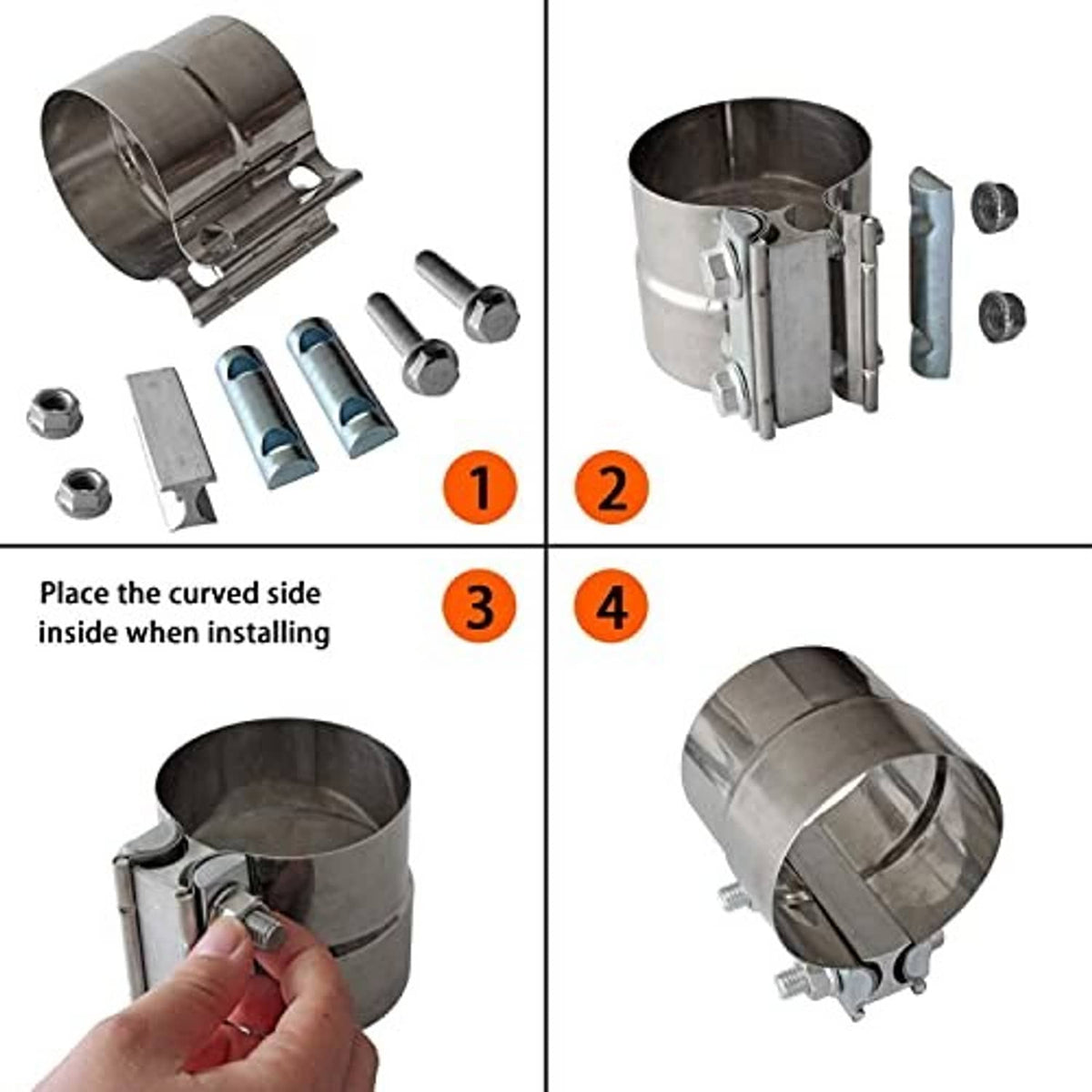 1

2

Place the curved side inside when installing

3

4