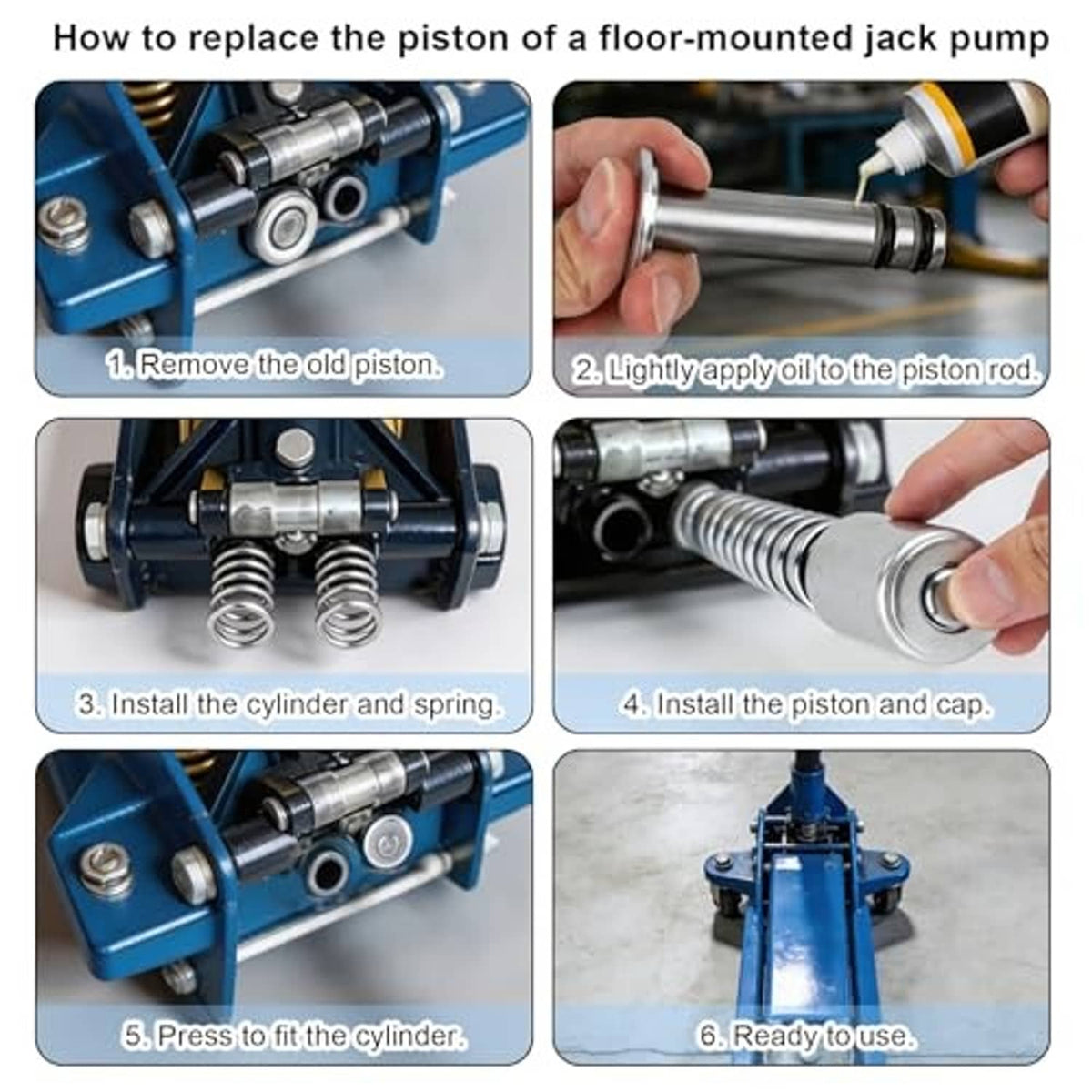 How to replace the piston of a floor-mounted jack pump

1. Remove the old piston.

2. Lightly apply oil to the piston rod.

3. Install the cylinder and spring.

4. Install the piston and cap.

5. Press to fit the cylinder.

6. Ready to use.