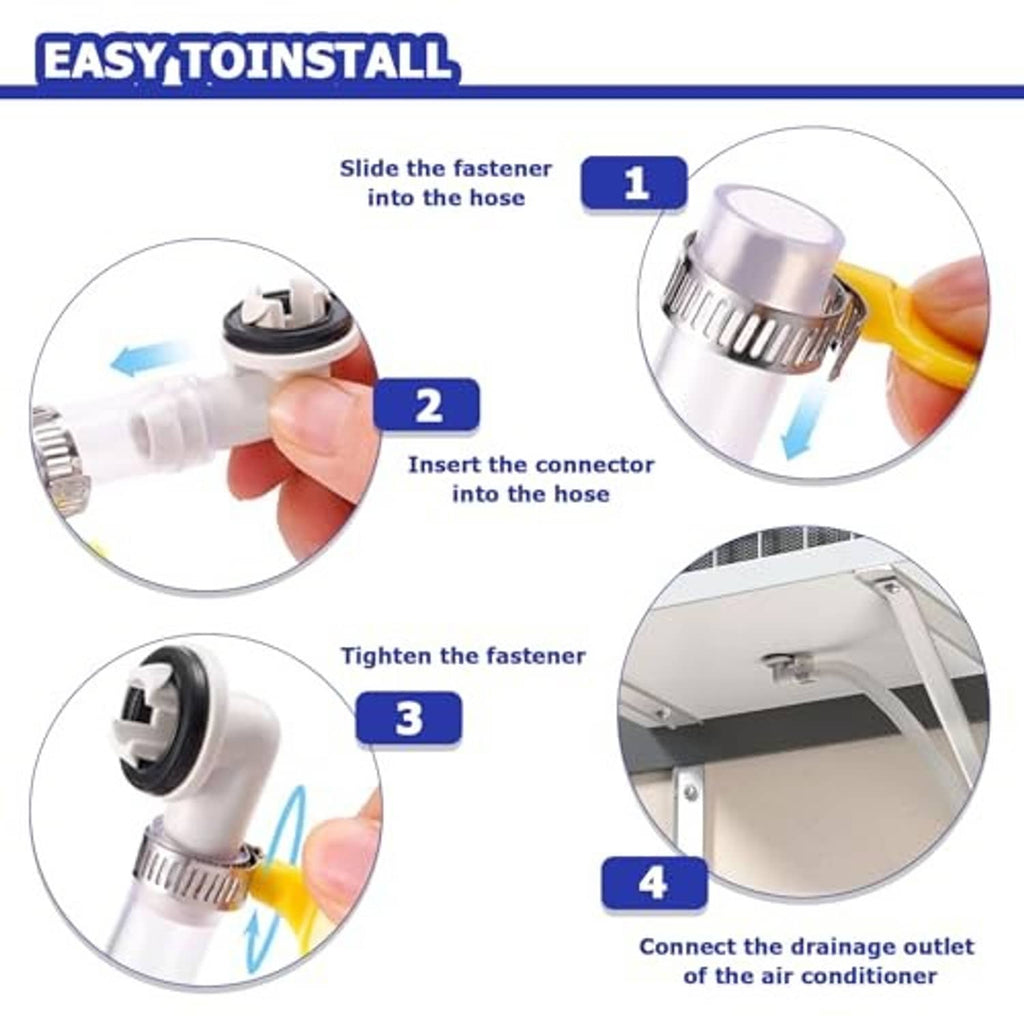 EASY TOINSTALL

Slide the fastener into the hose

1

2

Insert the connector into the hose

Tighten the fastener

3

4

Connect the drainage outlet of the air conditioner