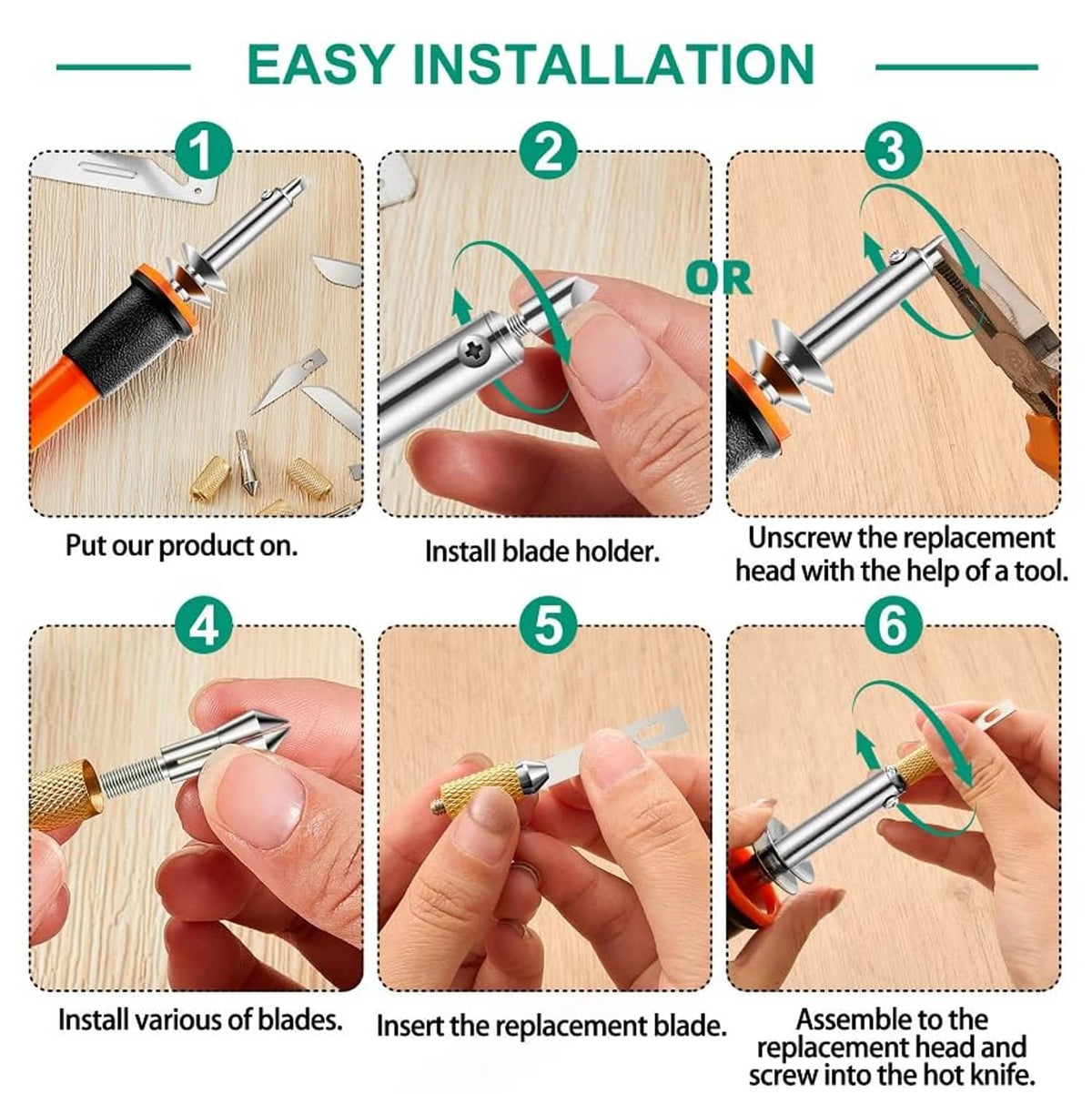 EASY INSTALLATION

1

Put our product on.

2

Install blade holder.

OR

3

Unscrew the replacement head with the help of a tool.

4

Install various of blades.

5

Insert the replacement blade.

6

Assemble to the replacement head and screw into the hot knife.